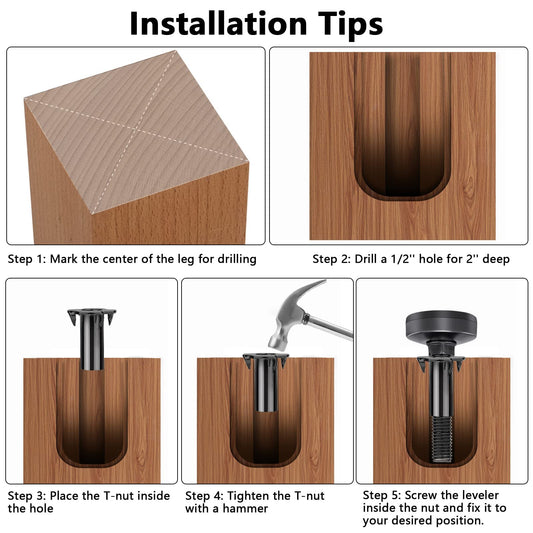 Installation Tips

Step 1: Mark the center of the leg for drilling

Step 2: Drill a 1/2'' hole for 2'' deep

Step 3: Place the T-nut inside the hole

Step 4: Tighten the T-nut with a hammer

Step 5: Screw the leveler inside the nut and fix it to your desired position.