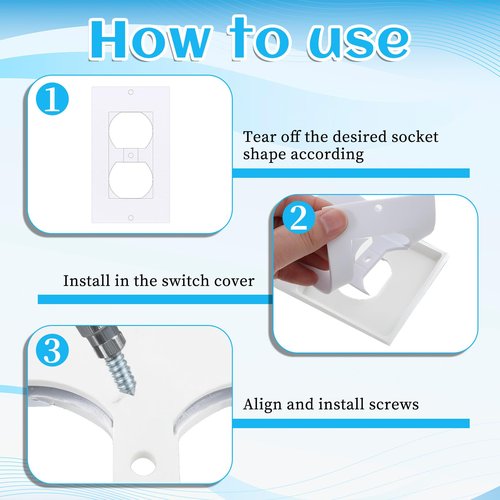 How to use

1

Tear off the desired socket shape according

2

Install in the switch cover

3

Align and install screws