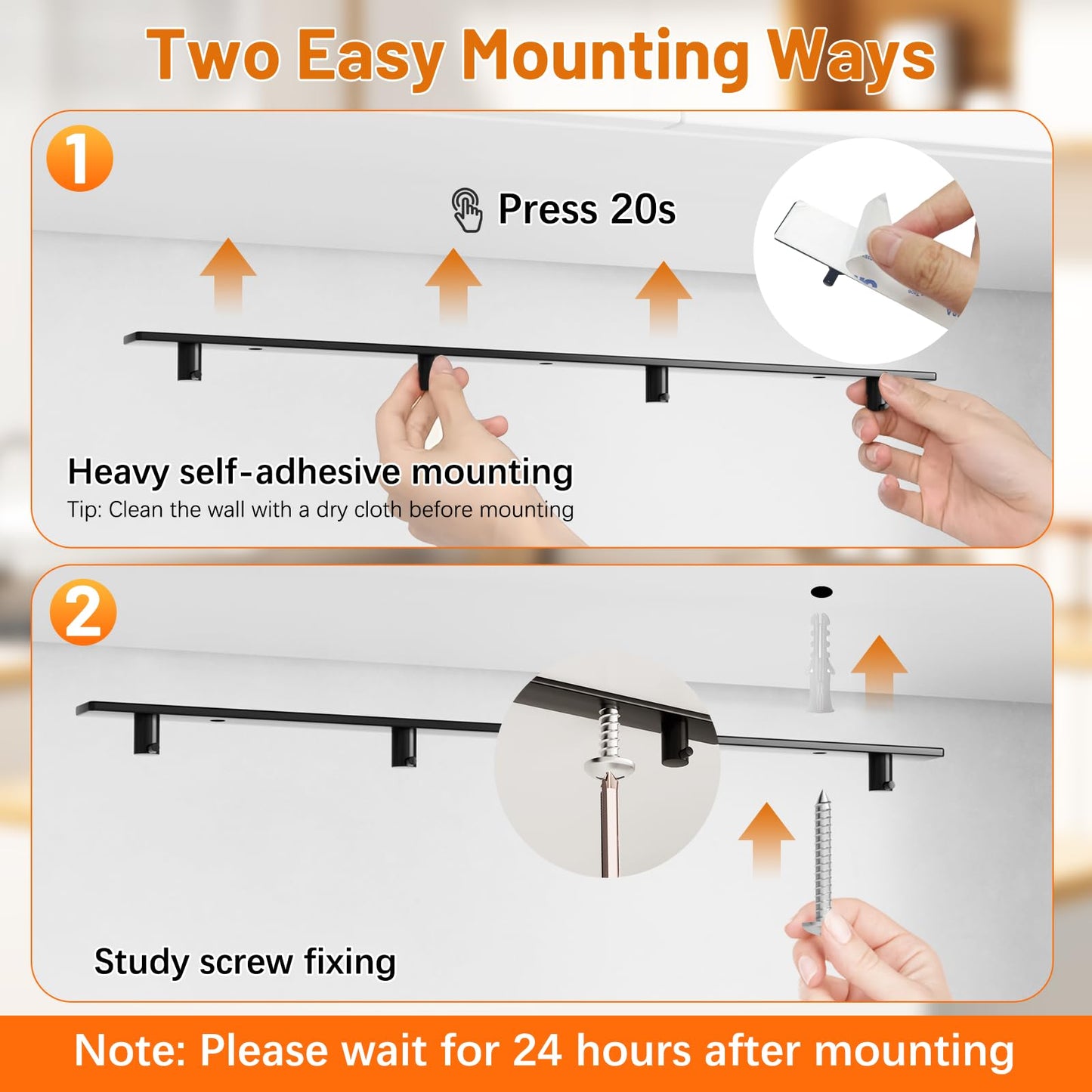 Two Easy Mounting Ways

1

Press 20s

Heavy self-adhesive mounting
Tip: Clean the wall with a dry cloth before mounting

2

Study screw fixing

Note: Please wait for 24 hours after mounting