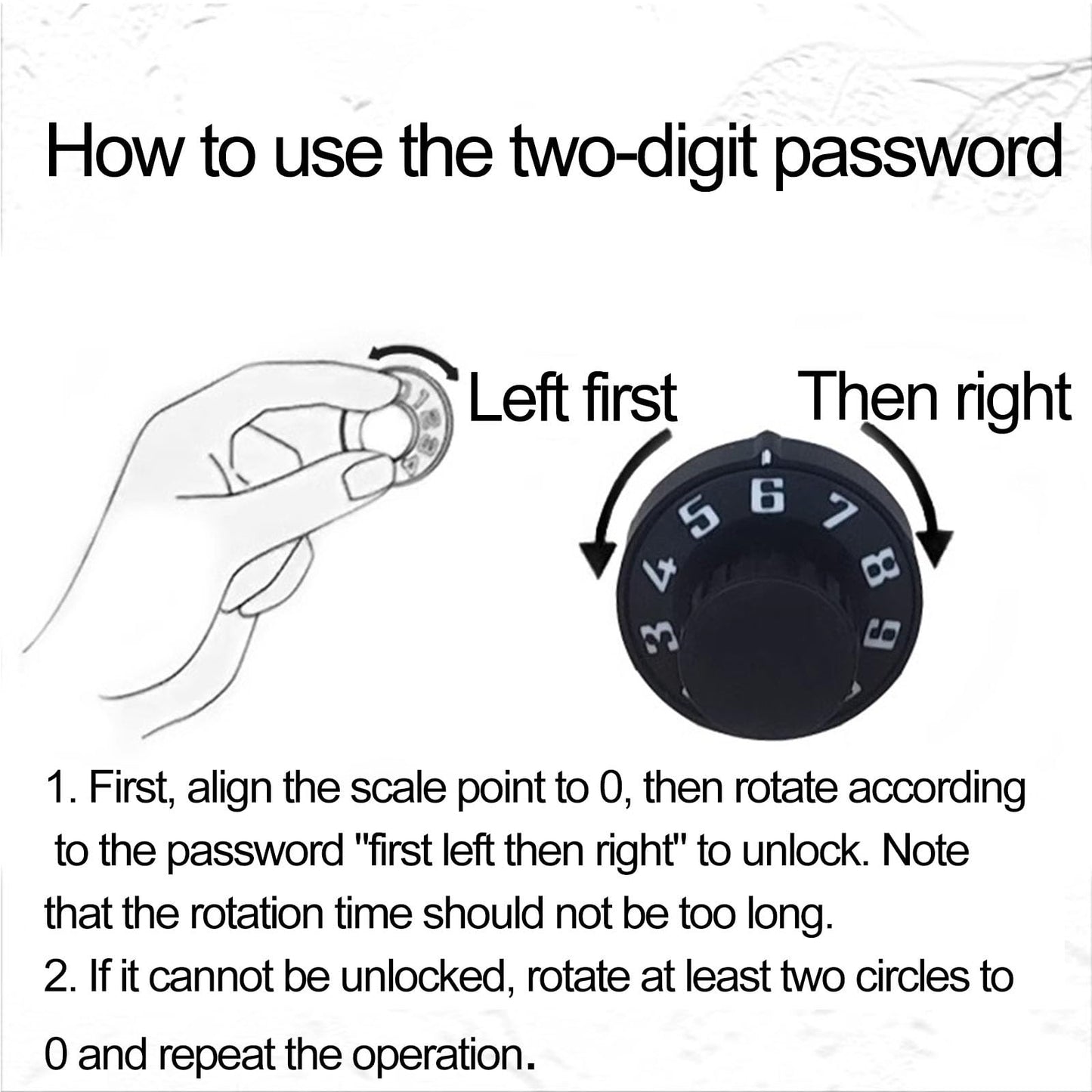 How to use the two-digit password

Left first

Then right

3 4 5 6 7 8 9

1. First, align the scale point to 0, then rotate according to the password "first left then right" to unlock. Note that the rotation time should not be too long.
2. If it cannot be unlocked, rotate at least two circles to 0 and repeat the operation.