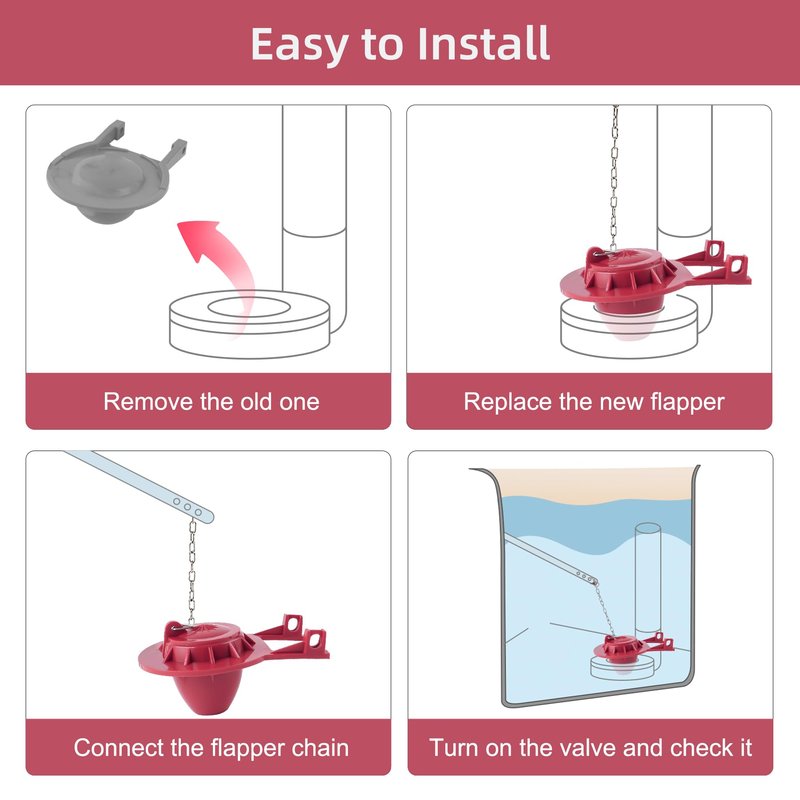 Easy to Install

Remove the old one

Replace the new flapper

Connect the flapper chain

Turn on the valve and check it