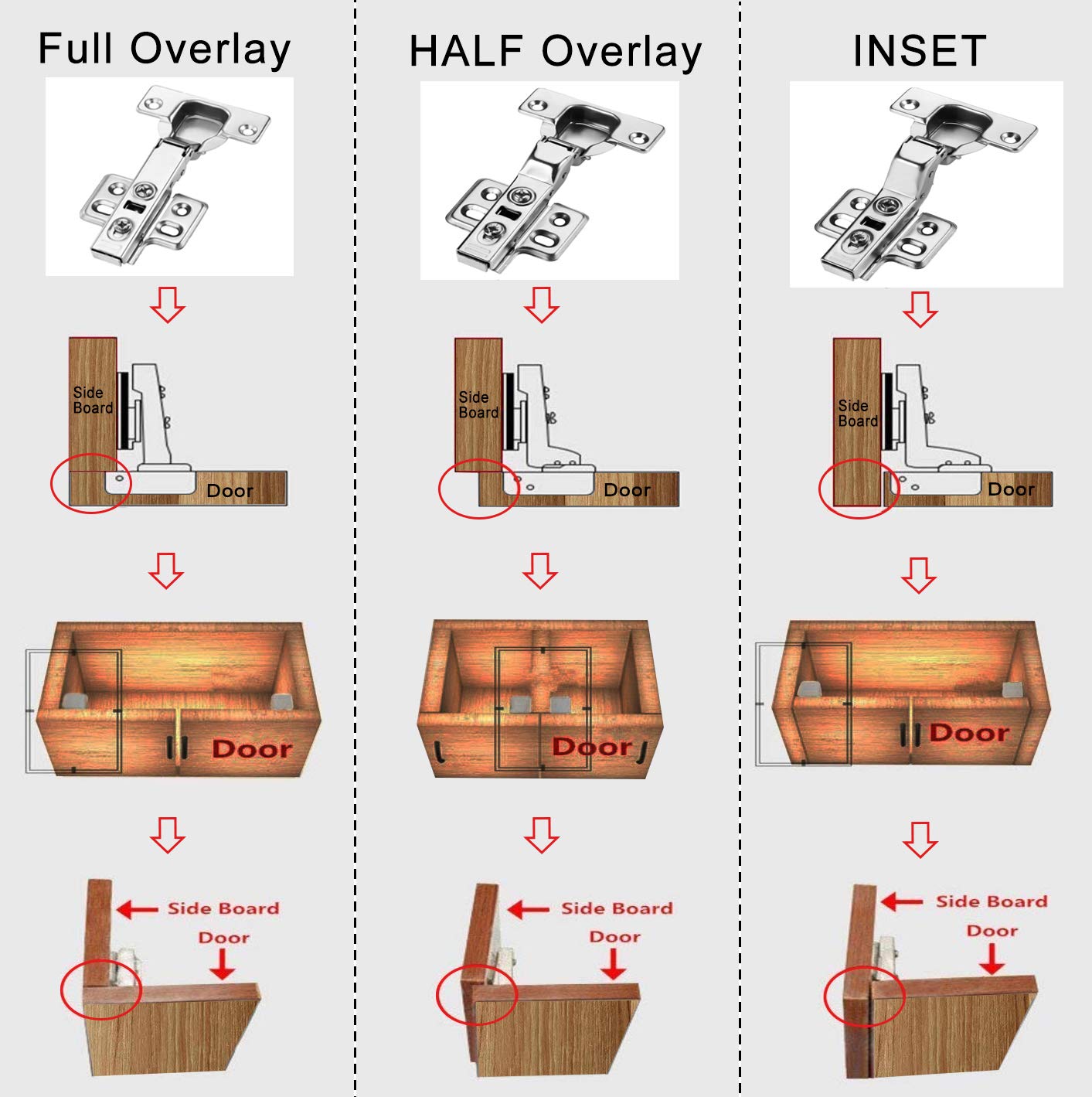 Full Overlay

Side Board

Door

Door

Side Board

Door

HALF Overlay

Side Board

Door

Door

Side Board

Door

INSET

Side Board

Door

Door

Side Board

Door