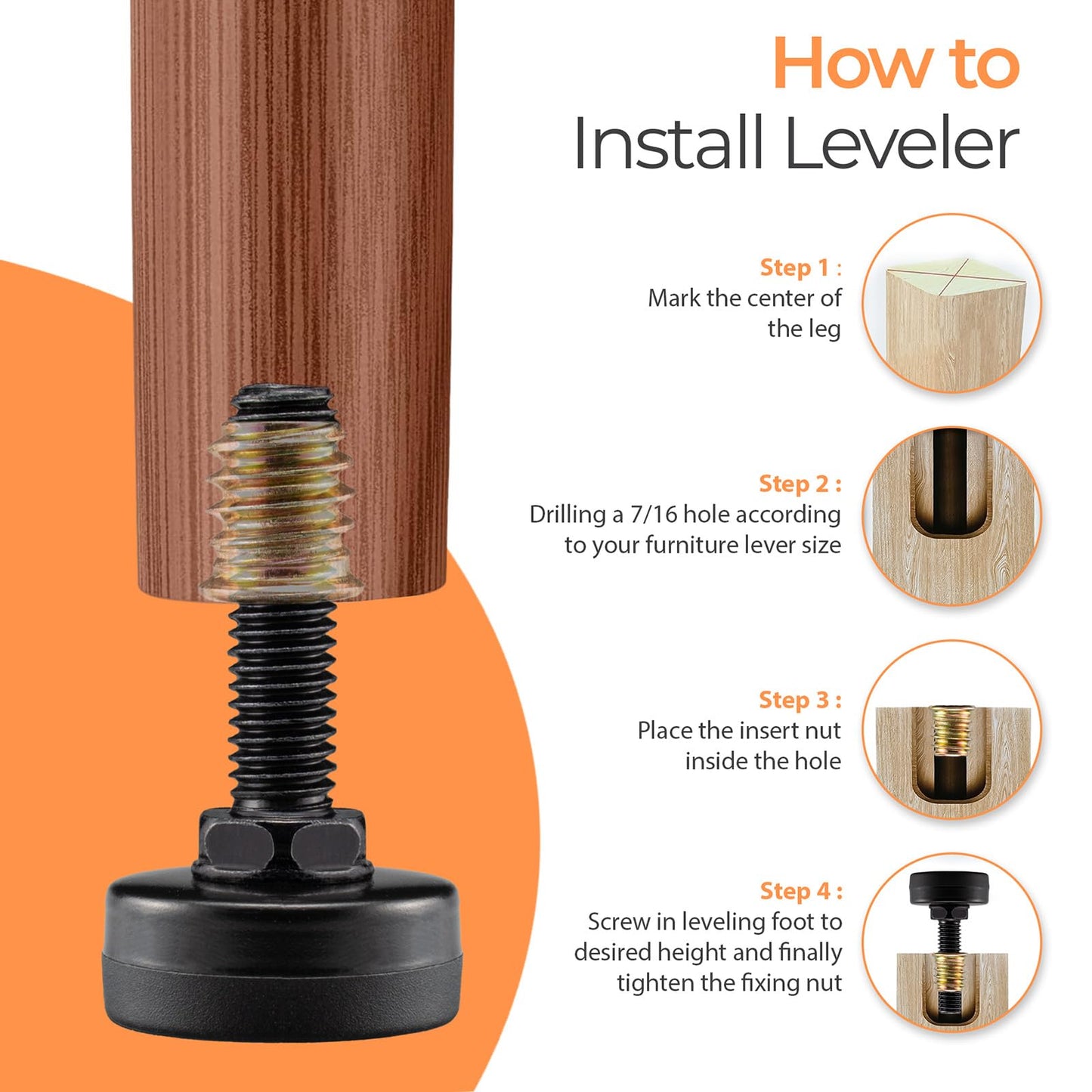 How to
Install Leveler

Step 1 :
Mark the center of the leg

Step 2 :
Drilling a 7/16 hole according to your furniture lever size

Step 3 :
Place the insert nut inside the hole

Step 4 :
Screw in leveling foot to desired height and finally tighten the fixing nut