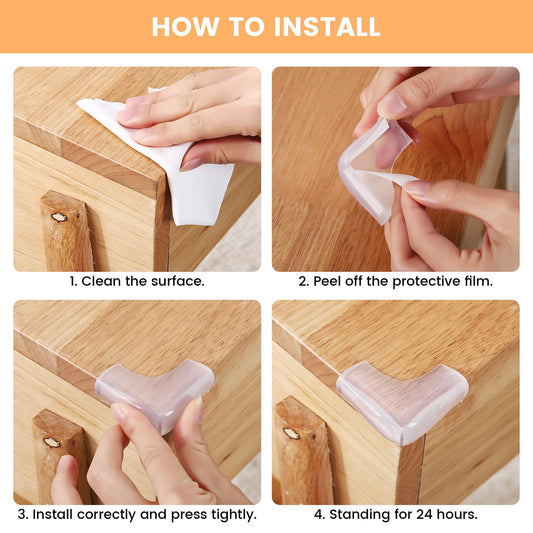 HOW TO INSTALL

1. Clean the surface.

2. Peel off the protective film.

3. Install correctly and press tightly.

4. Standing for 24 hours.