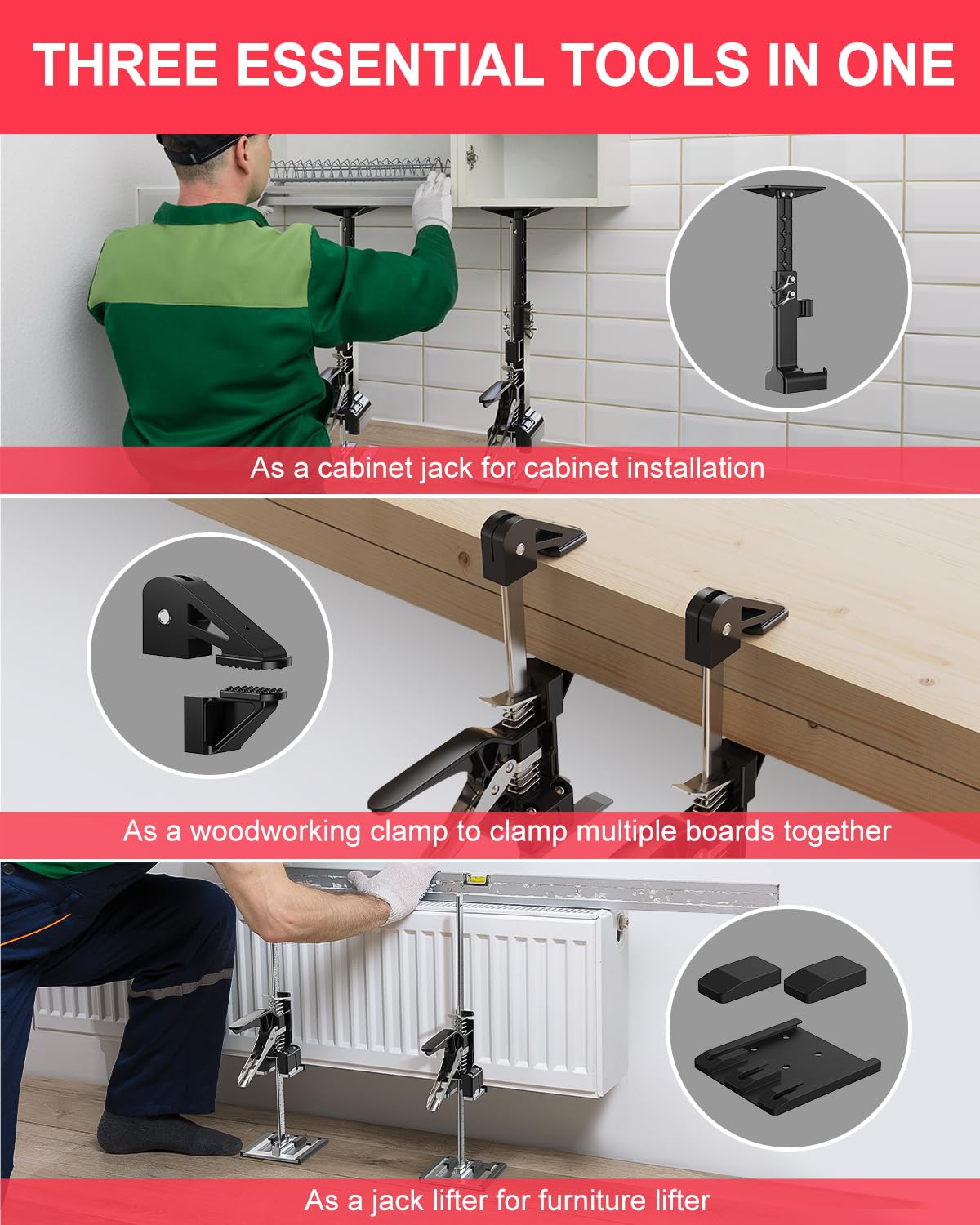 THREE ESSENTIAL TOOLS IN ONE

As a cabinet jack for cabinet installation

As a woodworking clamp to clamp multiple boards together

As a jack lifter for furniture lifter