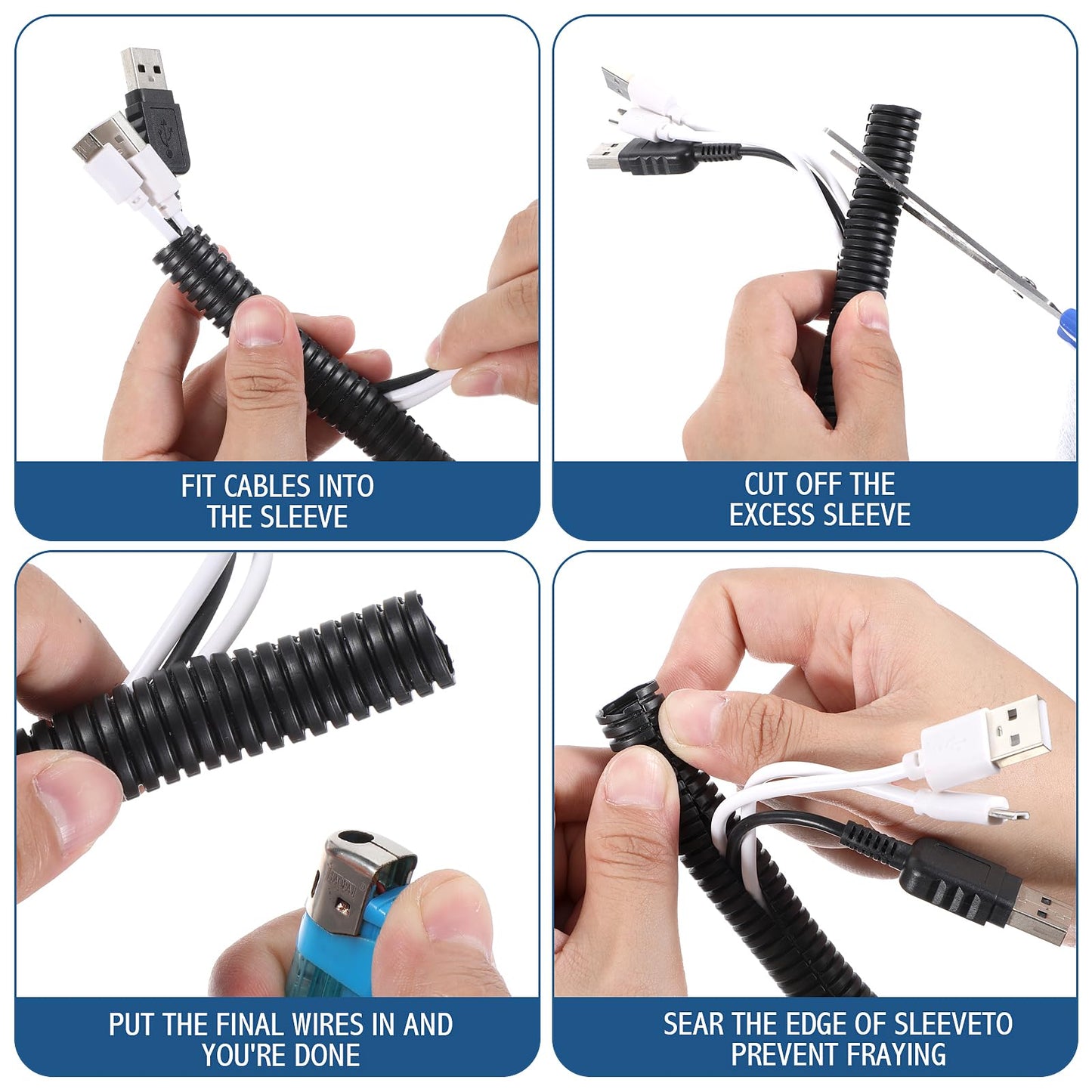 FIT CABLES INTO THE SLEEVE

CUT OFF THE EXCESS SLEEVE

PUT THE FINAL WIRES IN AND YOU'RE DONE

SEAR THE EDGE OF SLEEVETO PREVENT FRAYING