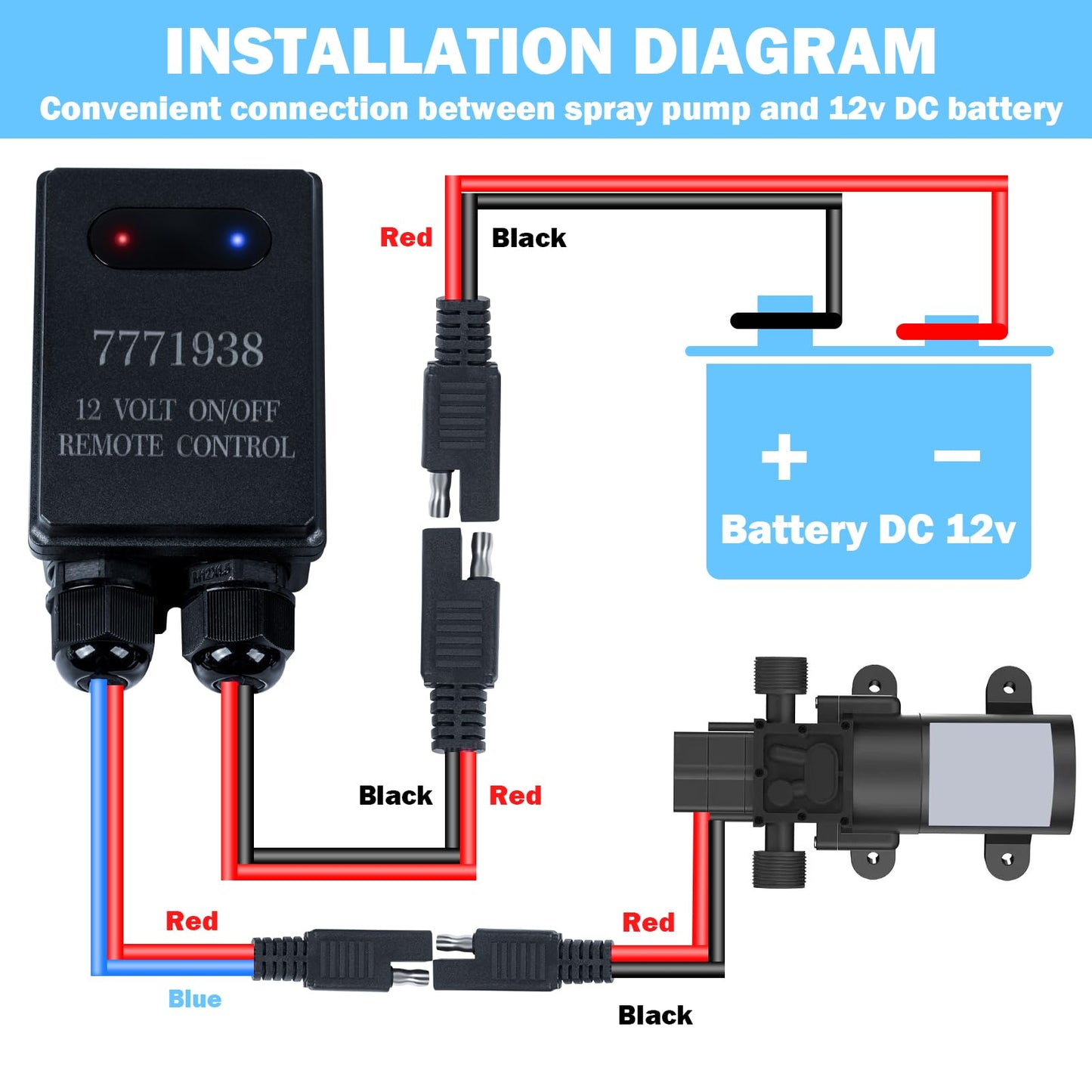 INSTALLATION DIAGRAM

Convenient connection between spray pump and 12v DC battery

7771938

12 VOLT ON/OFF
REMOTE CONTROL

M12X1.5

Red

Black

+

−

Battery DC 12v

Black

Red

Red

Blue

Red

Black