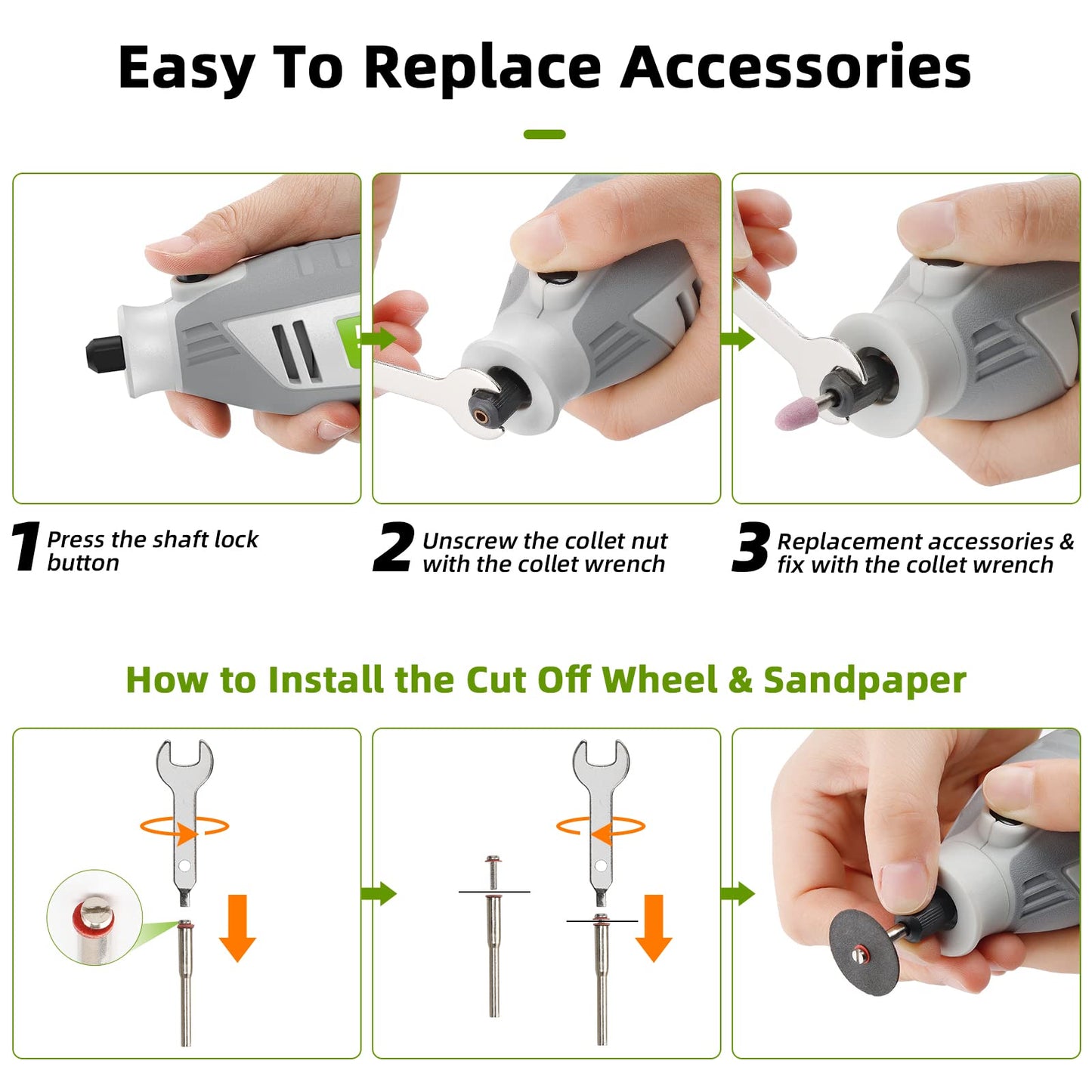 Easy To Replace Accessories

1 Press the shaft lock button

2 Unscrew the collet nut with the collet wrench

3 Replacement accessories & fix with the collet wrench

How to Install the Cut Off Wheel & Sandpaper