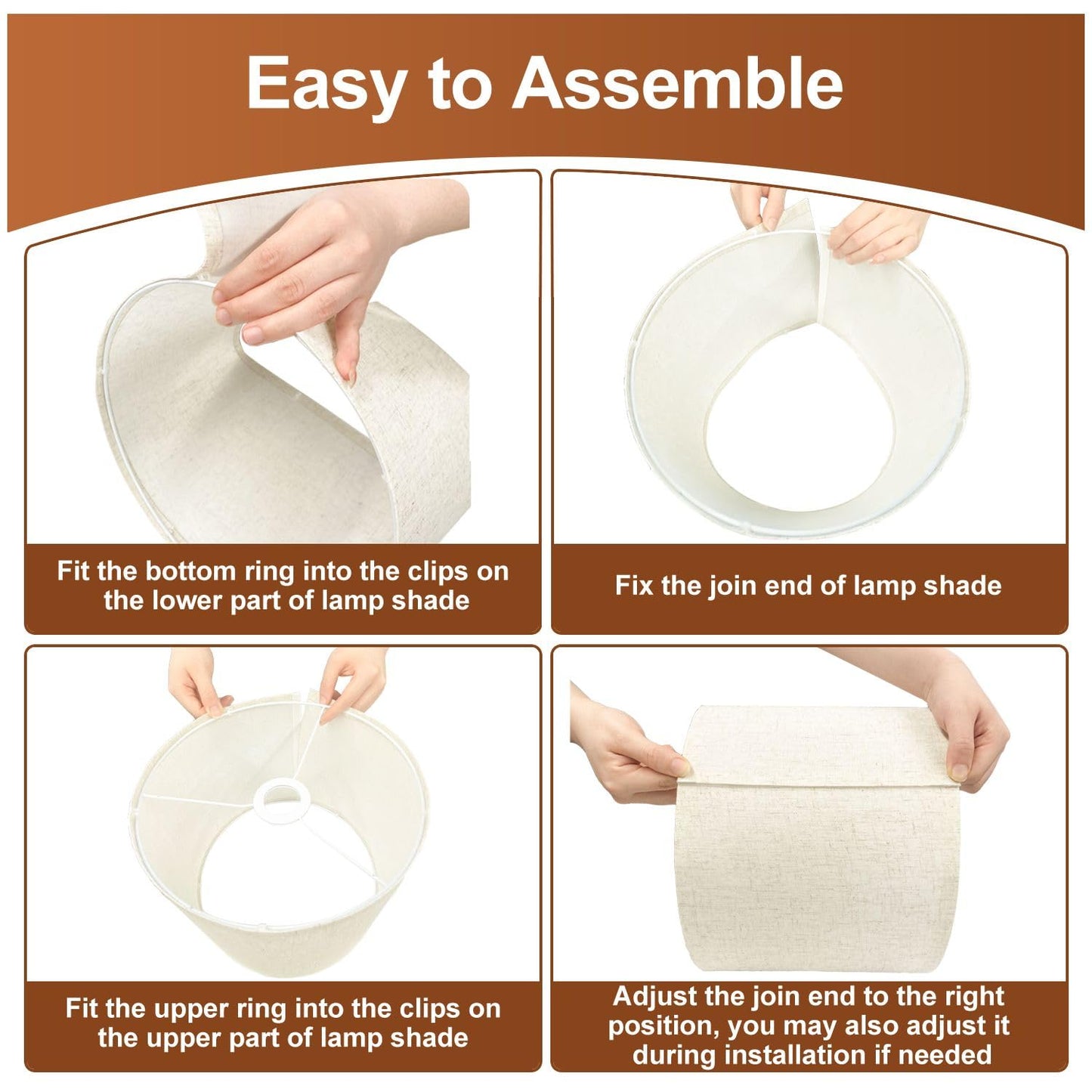 Easy to Assemble

Fit the bottom ring into the clips on the lower part of lamp shade

Fix the join end of lamp shade

Fit the upper ring into the clips on the upper part of lamp shade

Adjust the join end to the right position, you may also adjust it during installation if needed