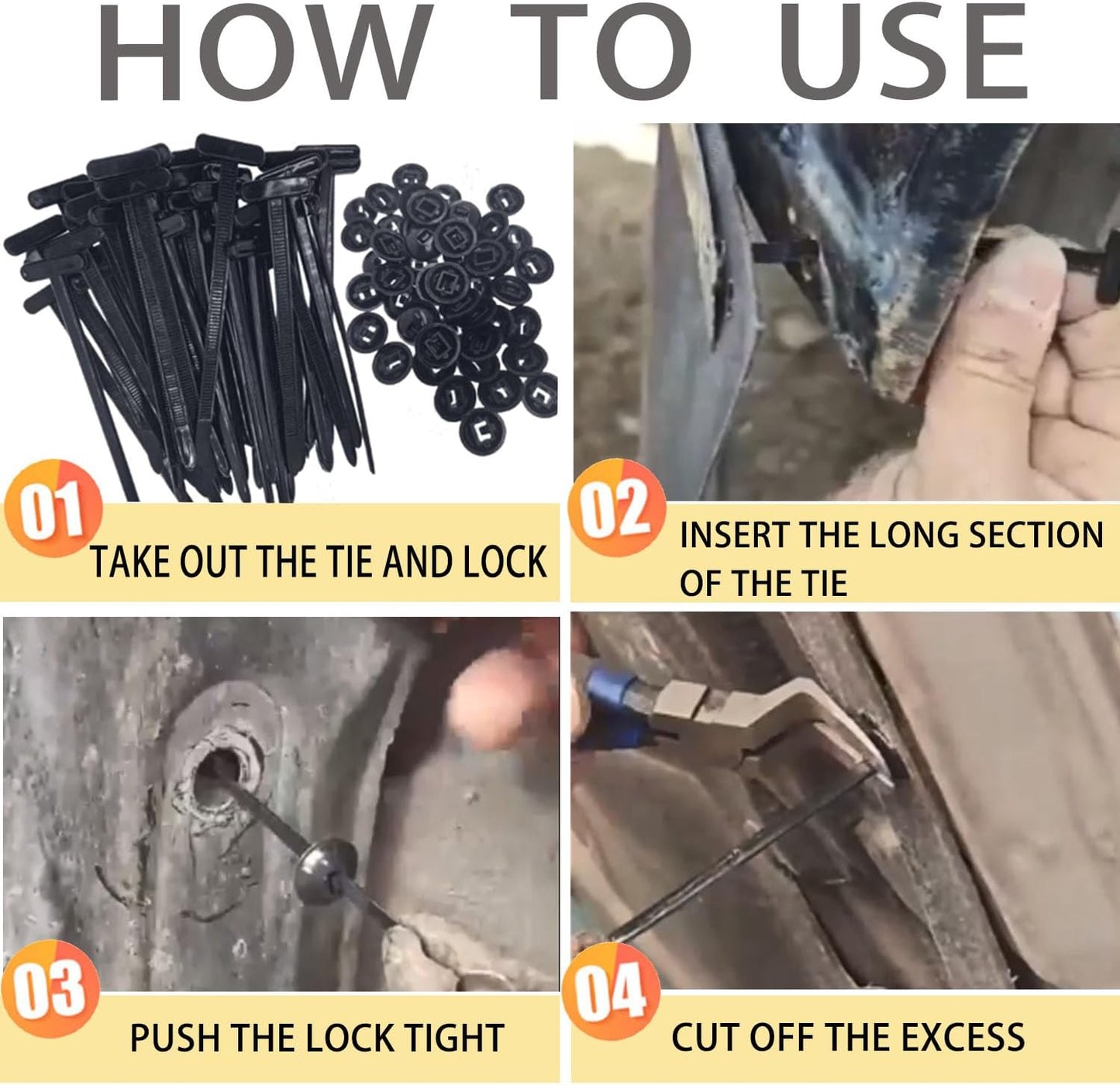 HOW TO USE

01
TAKE OUT THE TIE AND LOCK

02
INSERT THE LONG SECTION OF THE TIE

03
PUSH THE LOCK TIGHT

04
CUT OFF THE EXCESS