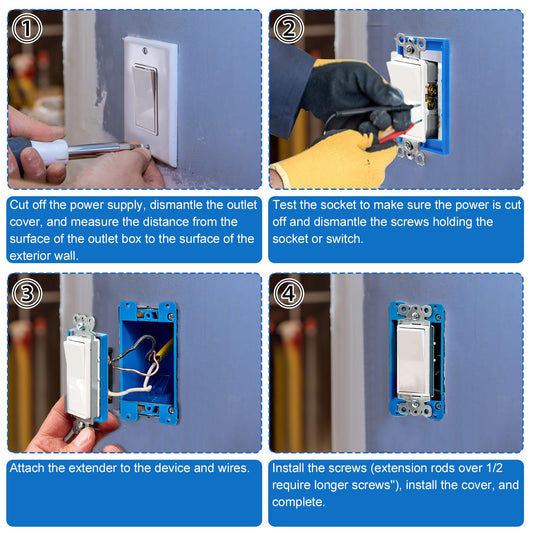 ①

Cut off the power supply, dismantle the outlet cover, and measure the distance from the surface of the outlet box to the surface of the exterior wall.

②

Test the socket to make sure the power is cut off and dismantle the screws holding the socket or switch.

③

Attach the extender to the device and wires.

④

Install the screws (extension rods over 1/2 require longer screws"), install the cover, and complete.