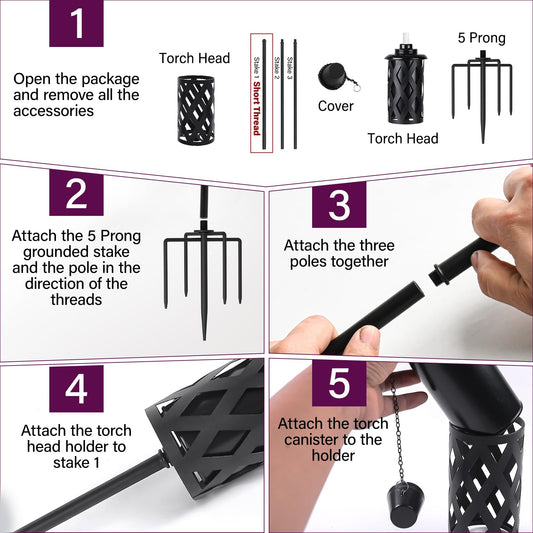 1

Open the package and remove all the accessories

Torch Head

Stake 1 Short Thread

Stake 2

Stake 3

Cover

Torch Head

5 Prong

2

Attach the 5 Prong grounded stake and the pole in the direction of the threads

3

Attach the three poles together

4

Attach the torch head holder to stake 1

5

Attach the torch canister to the holder