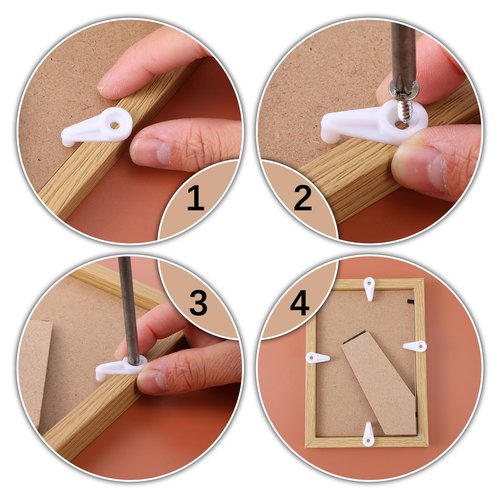 1

2

3

4