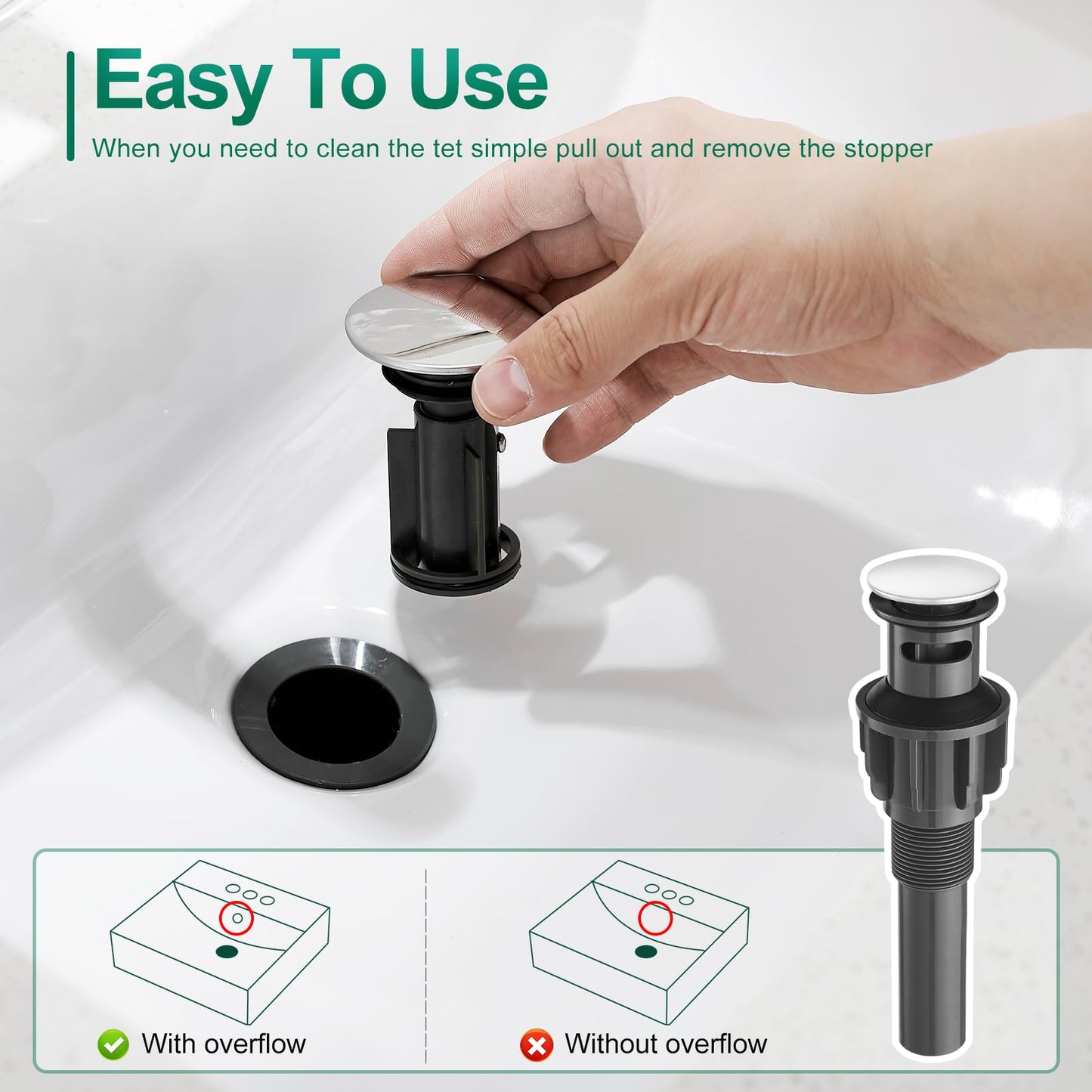 Easy To Use

When you need to clean the tet simple pull out and remove the stopper

With overflow

Without overflow