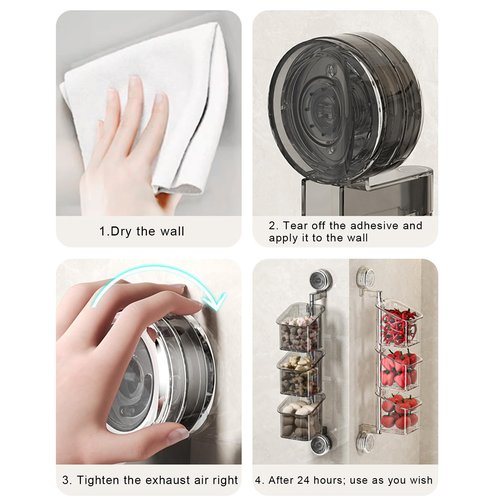 1.Dry the wall

2. Tear off the adhesive and apply it to the wall

3. Tighten the exhaust air right

4. After 24 hours; use as you wish