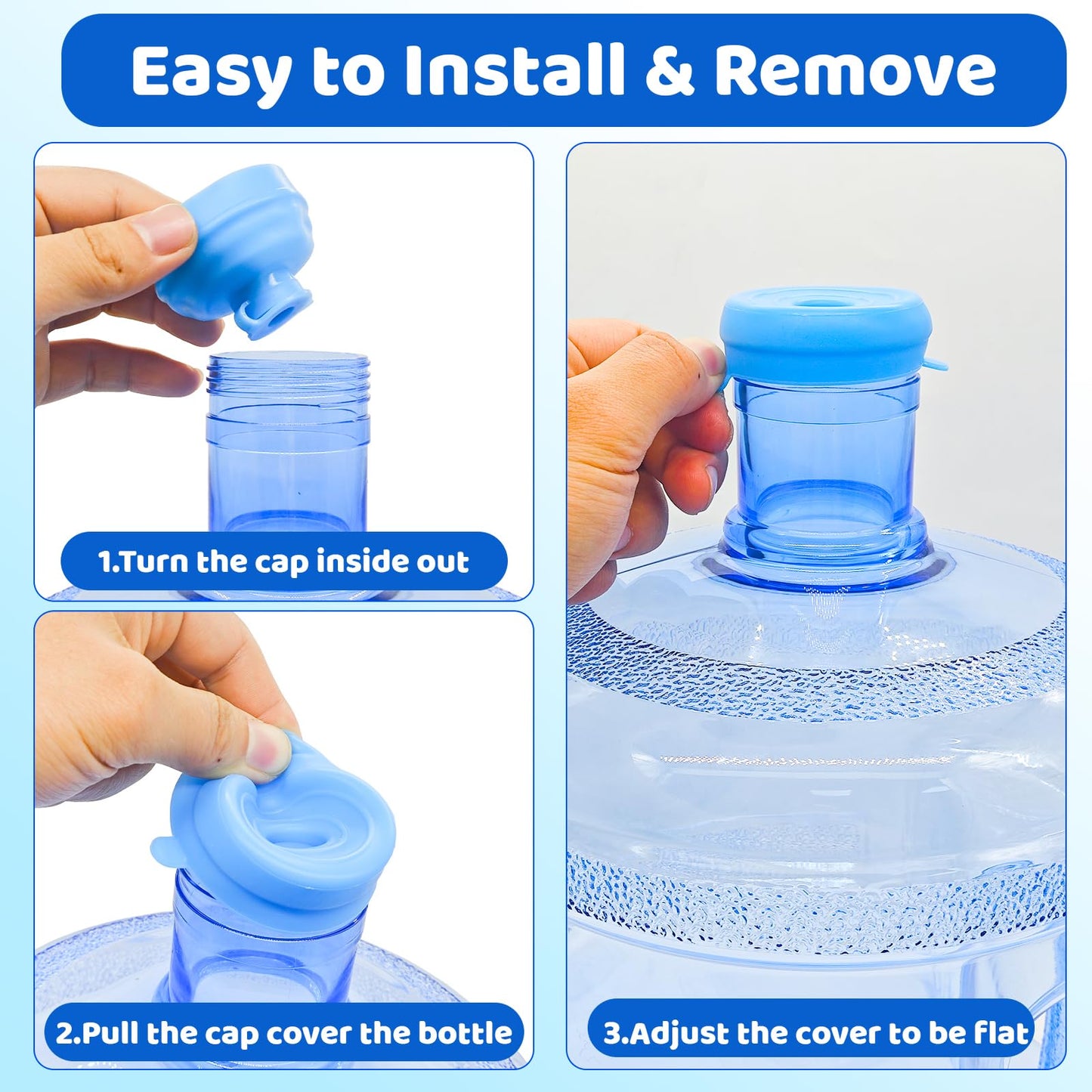 Easy to Install & Remove

1.Turn the cap inside out

2.Pull the cap cover the bottle

3.Adjust the cover to be flat