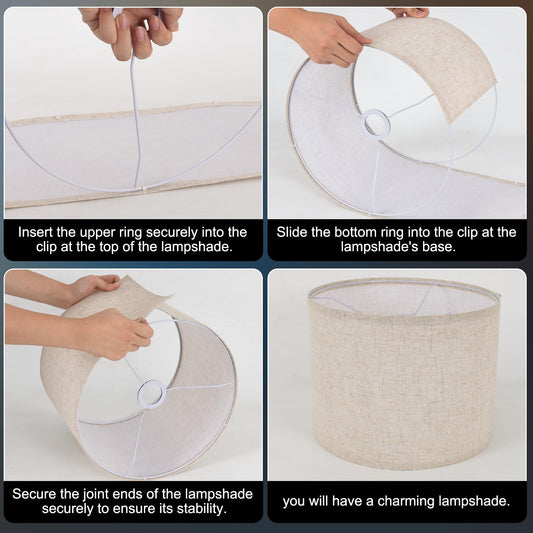 Insert the upper ring securely into the clip at the top of the lampshade.

Slide the bottom ring into the clip at the lampshade's base.

Secure the joint ends of the lampshade securely to ensure its stability.

you will have a charming lampshade.