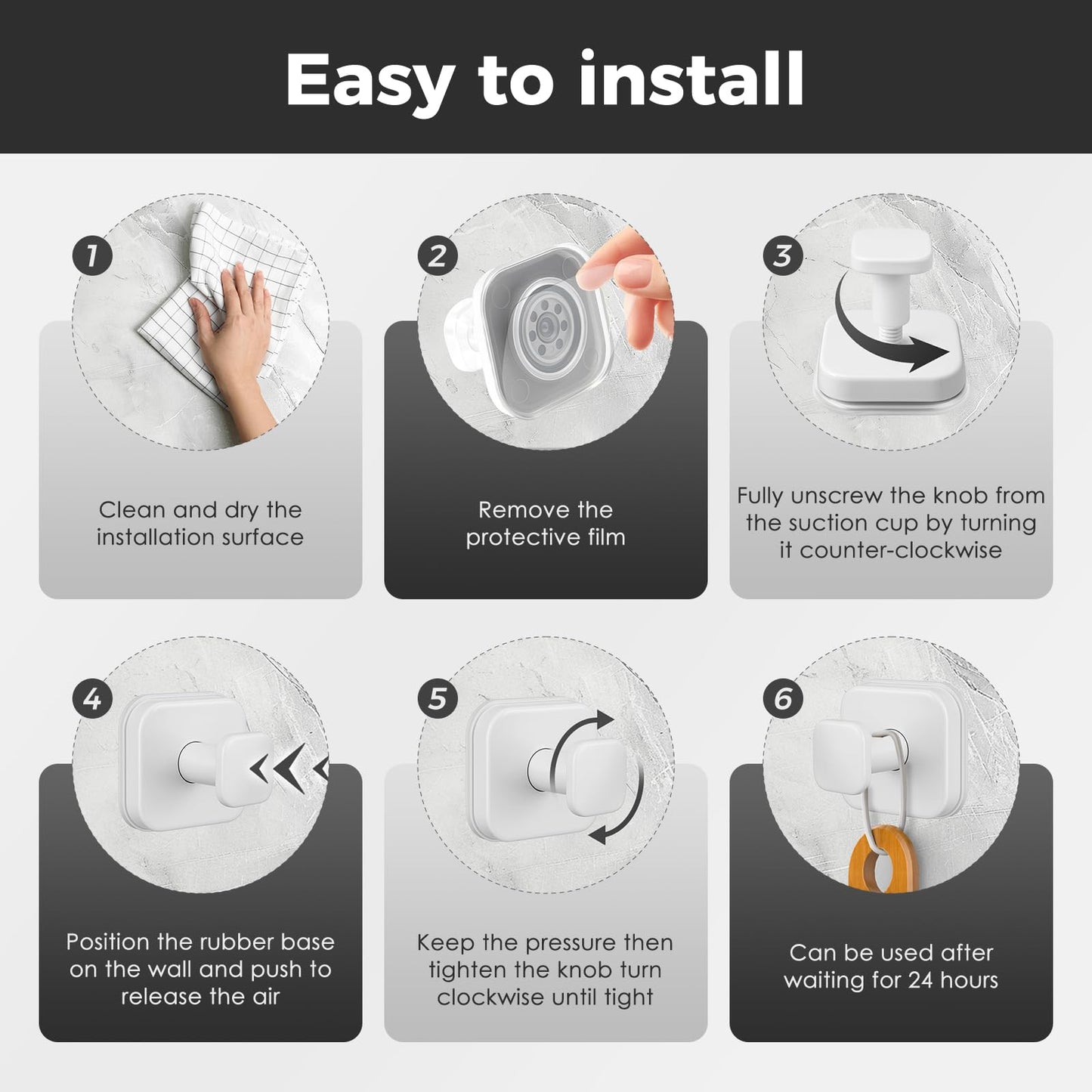 Easy to install

1

Clean and dry the installation surface

2

Remove the protective film

3

Fully unscrew the knob from the suction cup by turning it counter-clockwise

4

Position the rubber base on the wall and push to release the air

5

Keep the pressure then tighten the knob turn clockwise until tight

6

Can be used after waiting for 24 hours