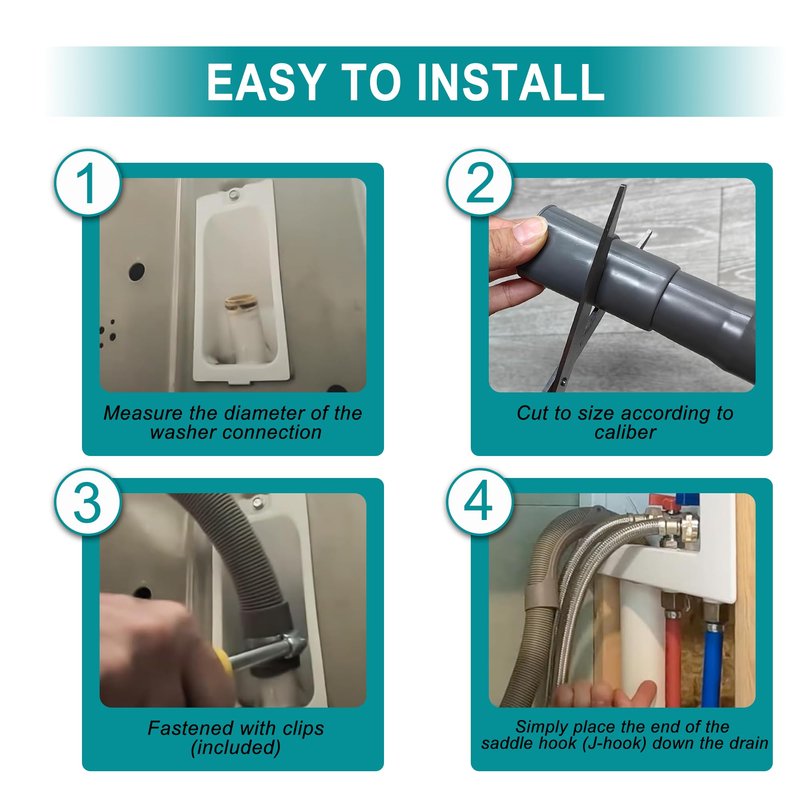 EASY TO INSTALL

1

Measure the diameter of the washer connection

2

Cut to size according to caliber

3

Fastened with clips (included)

4

Simply place the end of the saddle hook (J-hook) down the drain