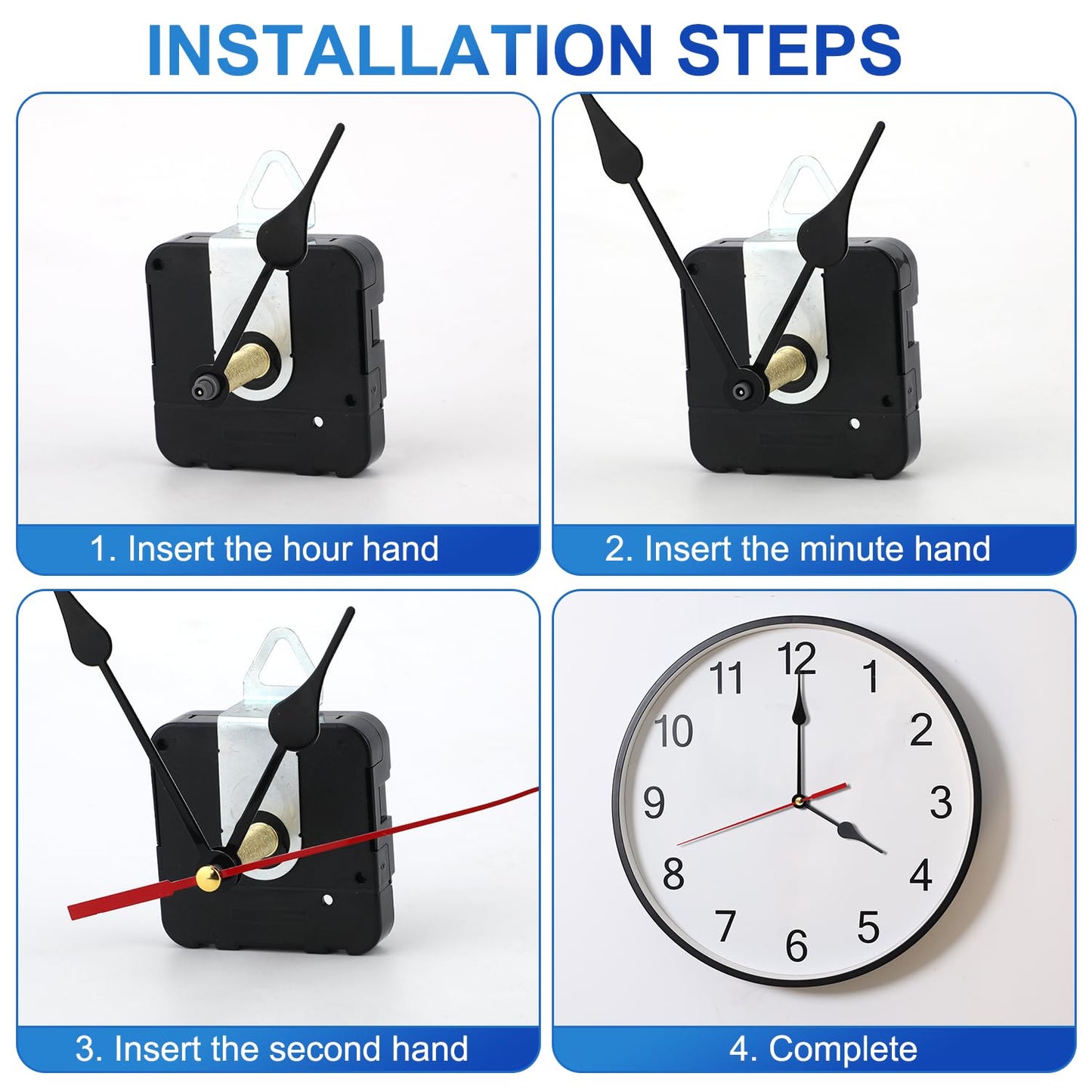 INSTALLATION STEPS

1. Insert the hour hand

2. Insert the minute hand

3. Insert the second hand

12
1
2
3
4
5
6
7
8
9
10
11

4. Complete