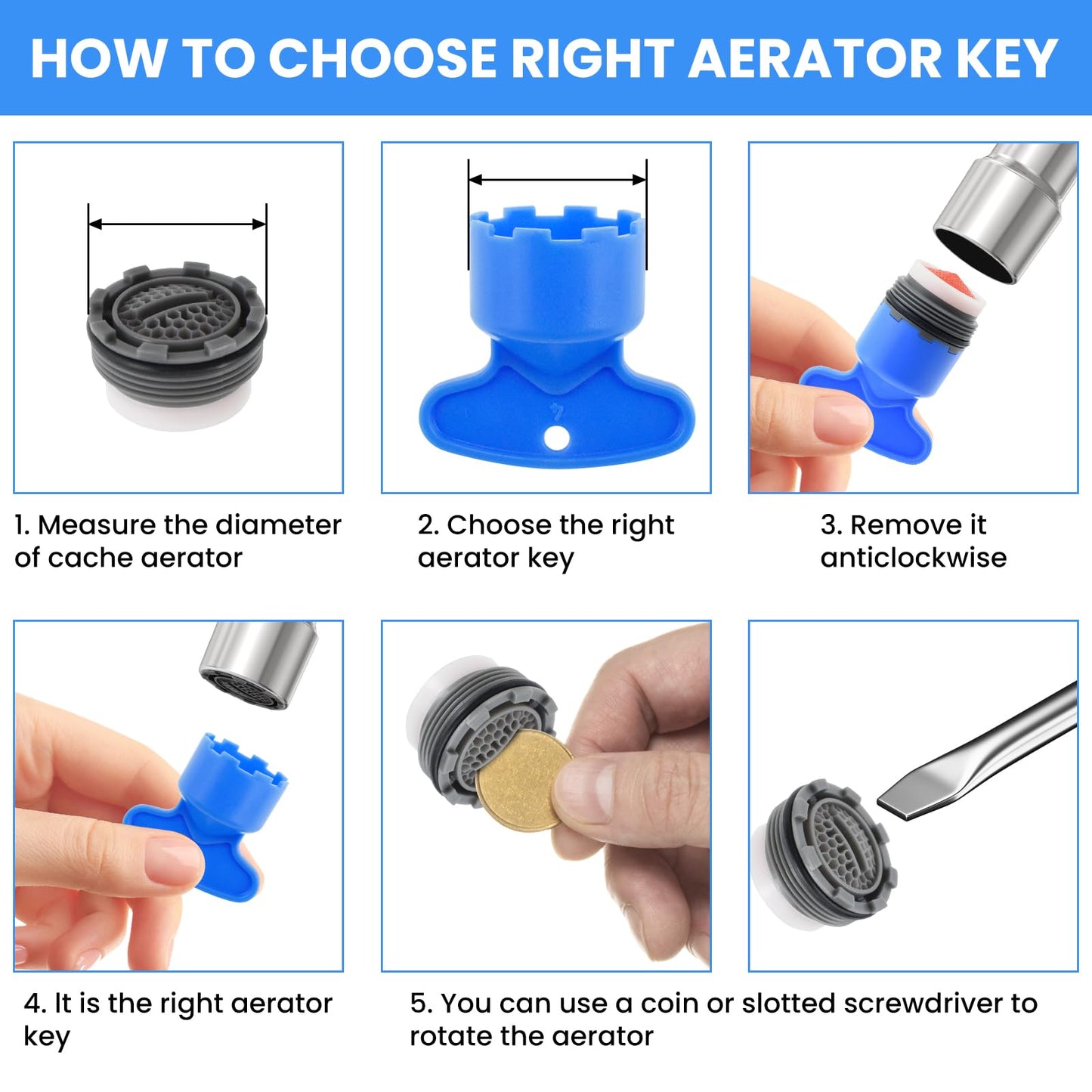 HOW TO CHOOSE RIGHT AERATOR KEY

1. Measure the diameter of cache aerator

2. Choose the right aerator key

3. Remove it anticlockwise

4. It is the right aerator key

5. You can use a coin or slotted screwdriver to rotate the aerator