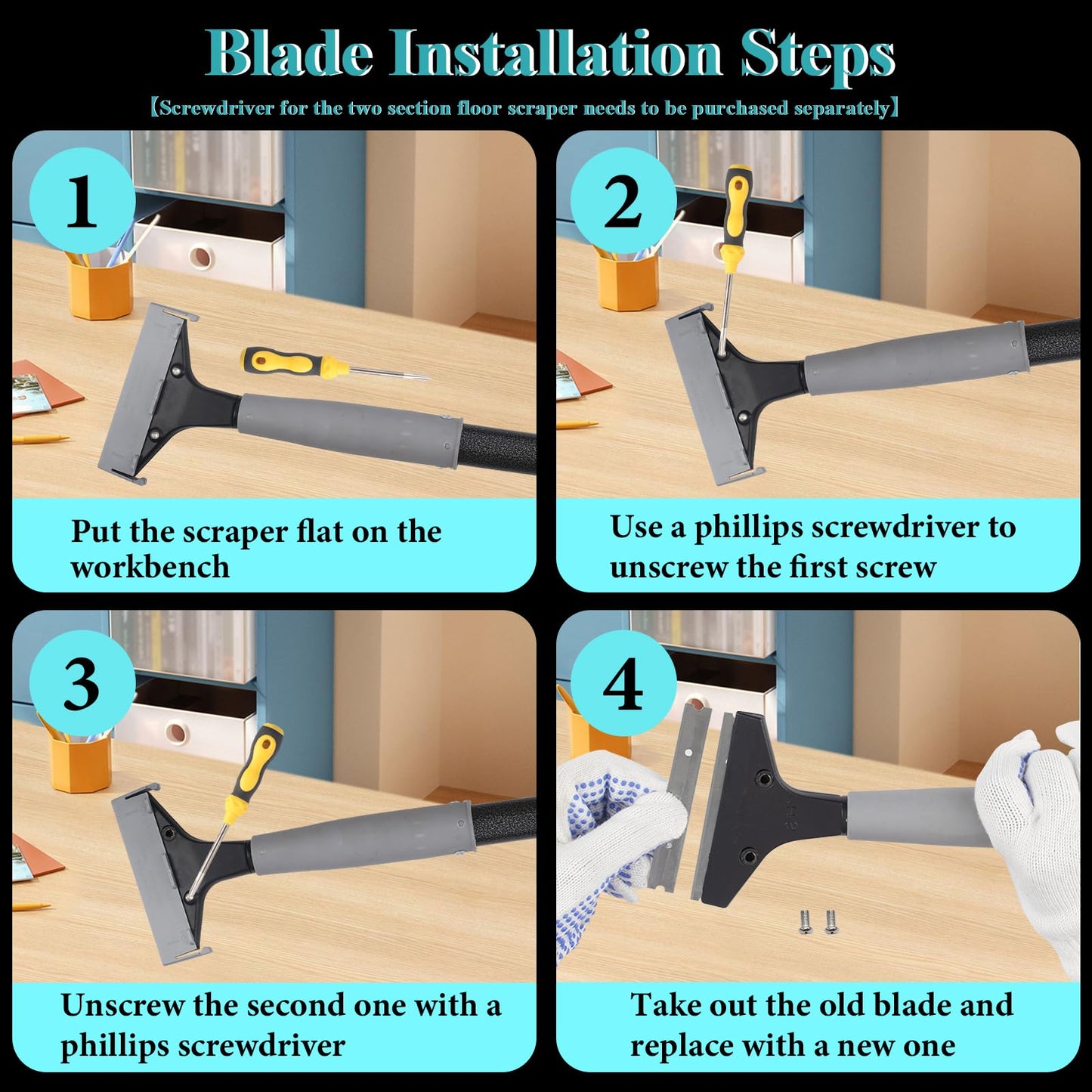 Blade Installation Steps

【Screwdriver for the two section floor scraper needs to be purchased separately】

1

Put the scraper flat on the workbench

2

Use a phillips screwdriver to unscrew the first screw

3

Unscrew the second one with a phillips screwdriver

4

Take out the old blade and replace with a new one