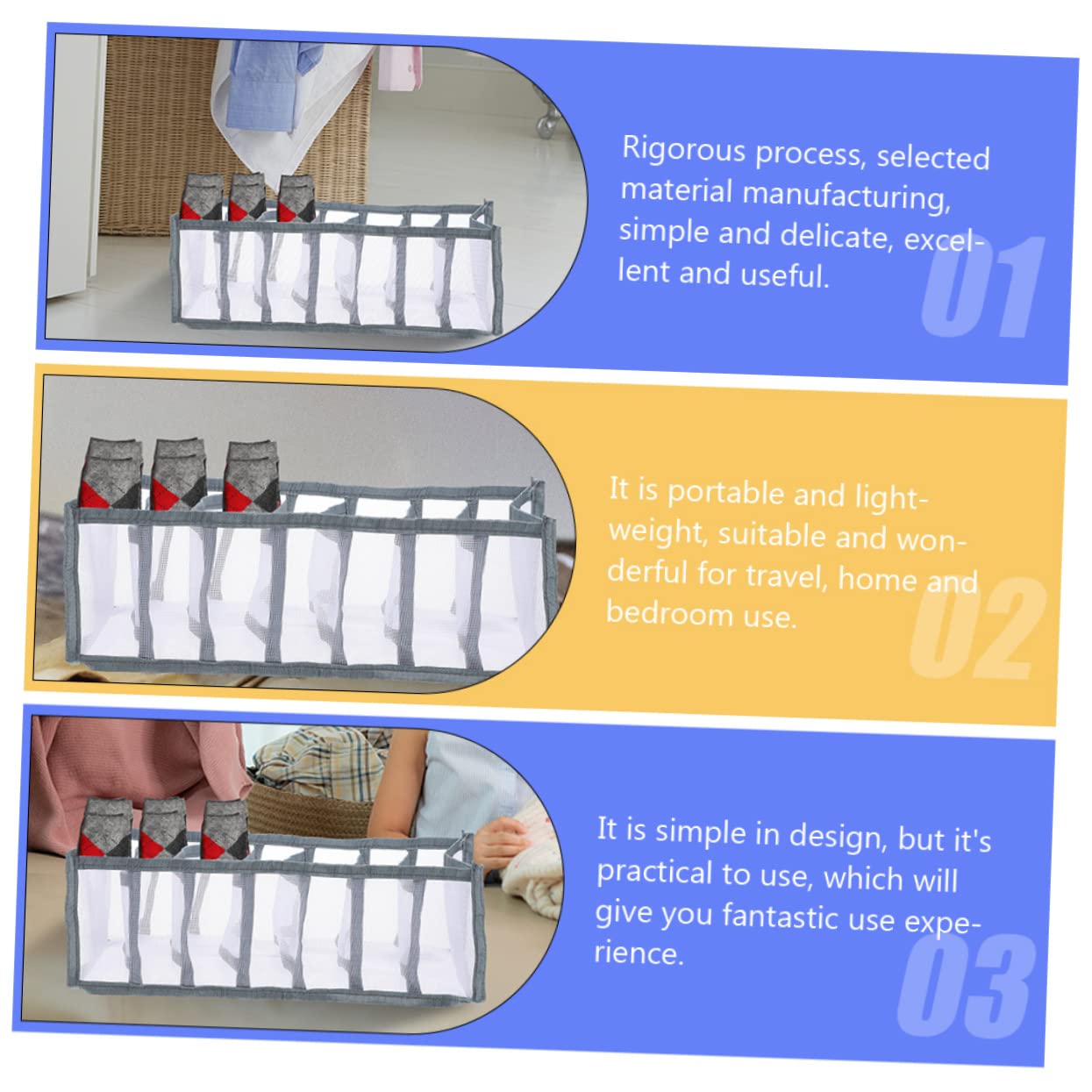 Rigorous process, selected material manufacturing, simple and delicate, excellent and useful.

01

It is portable and lightweight, suitable and wonderful for travel, home and bedroom use.

02

It is simple in design, but it's practical to use, which will give you fantastic use experience.

03