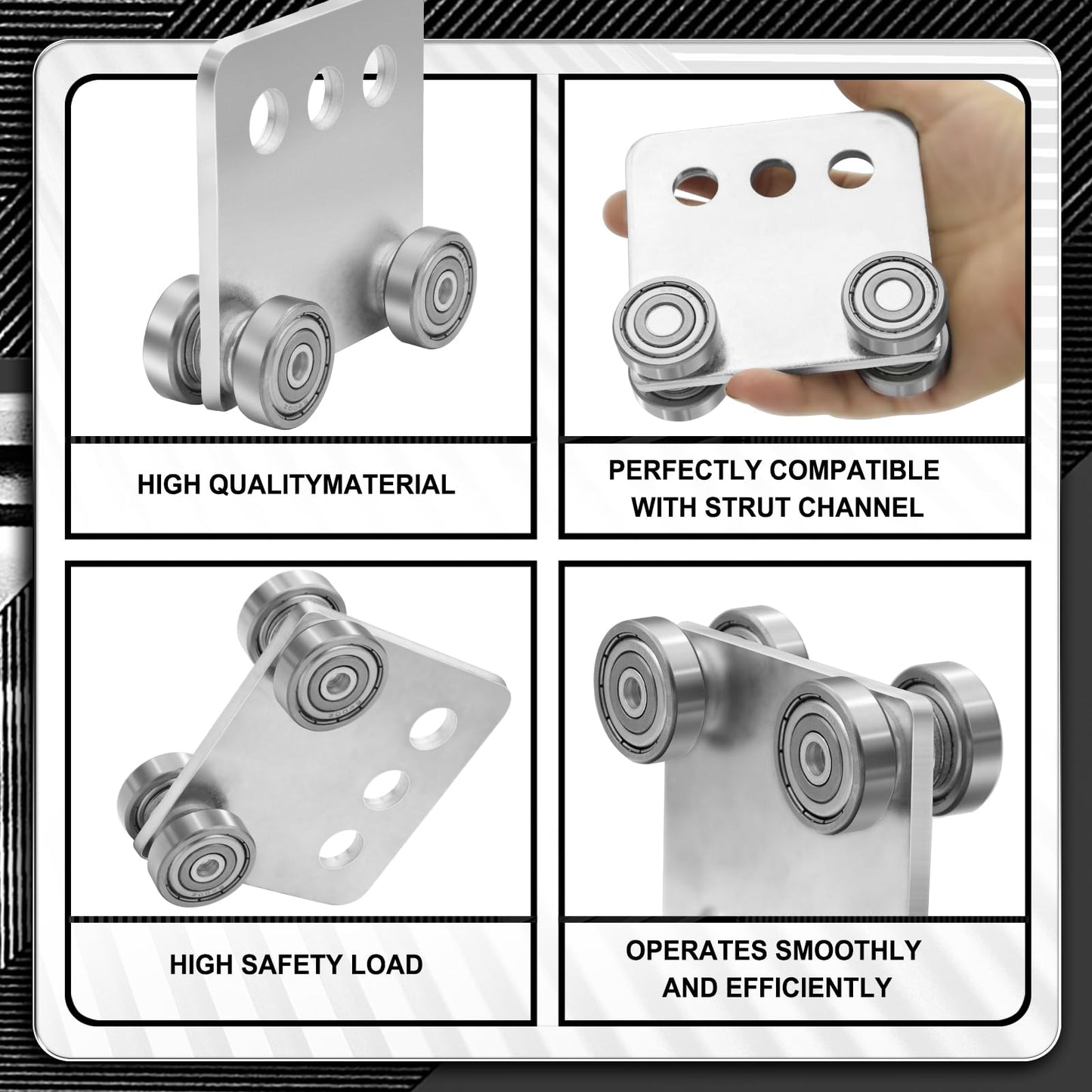 HIGH QUALITYMATERIAL

PERFECTLY COMPATIBLE WITH STRUT CHANNEL

HIGH SAFETY LOAD

OPERATES SMOOTHLY AND EFFICIENTLY