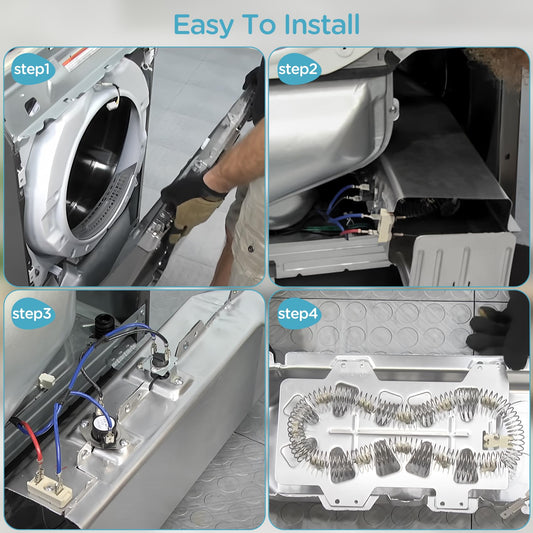 Easy To Install

step1

step2

step3

step4