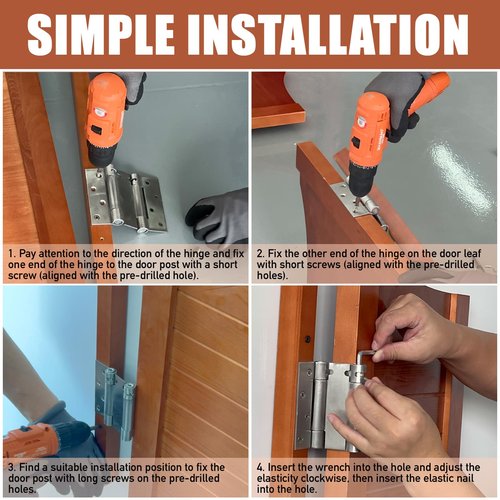 SIMPLE INSTALLATION

1. Pay attention to the direction of the hinge and fix one end of the hinge to the door post with a short screw (aligned with the pre-drilled hole).

2. Fix the other end of the hinge on the door leaf with short screws (aligned with the pre-drilled holes).

3. Find a suitable installation position to fix the door post with long screws on the pre-drilled holes.

4. Insert the wrench into the hole and adjust the elasticity clockwise, then insert the elastic nail into the hole.