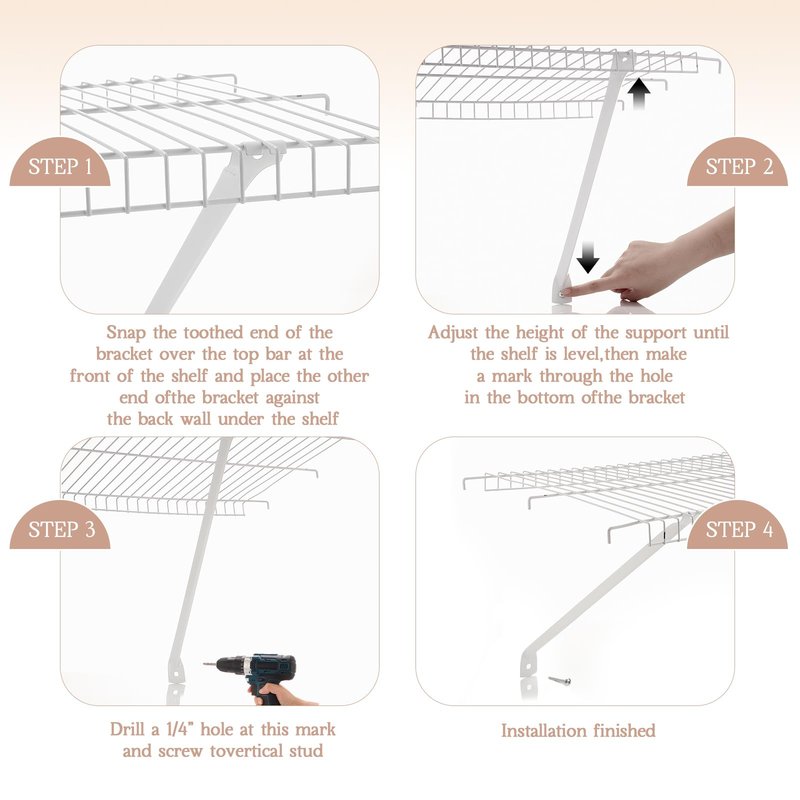 STEP 1

Snap the toothed end of the bracket over the top bar at the front of the shelf and place the other end ofthe bracket against the back wall under the shelf

STEP 2

Adjust the height of the support until the shelf is level,then make a mark through the hole in the bottom ofthe bracket

STEP 3

Drill a 1/4" hole at this mark and screw tovertical stud

STEP 4

Installation finished