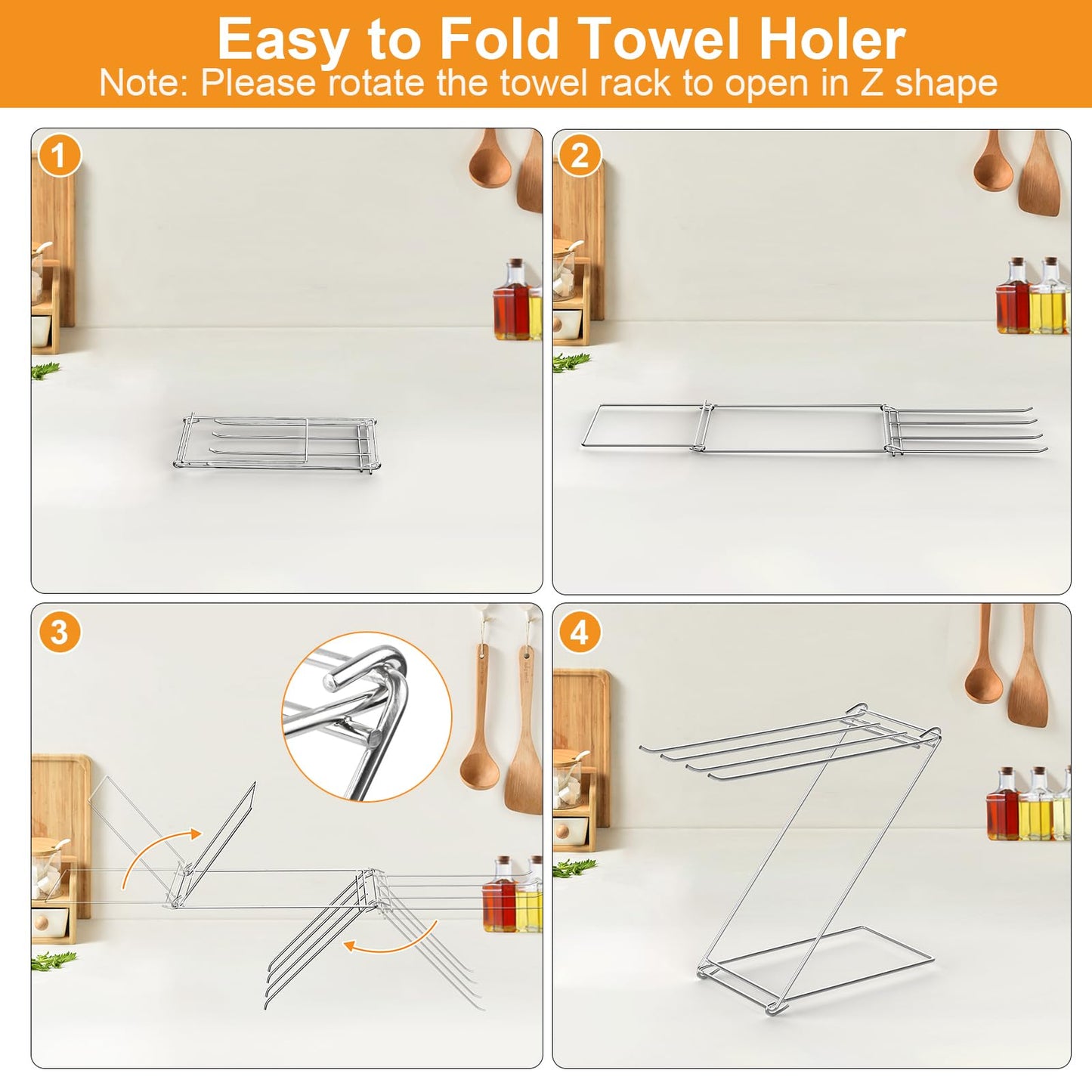 Easy to Fold Towel Holer
Note: Please rotate the towel rack to open in Z shape

1

2

3

4