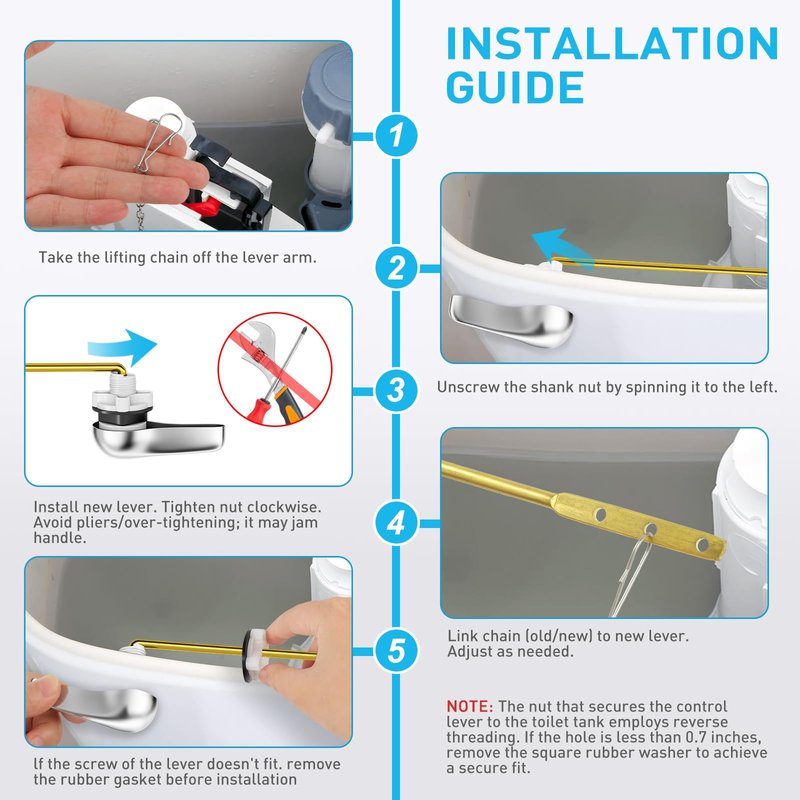 INSTALLATION GUIDE

1

Take the lifting chain off the lever arm.

2

Unscrew the shank nut by spinning it to the left.

3

Install new lever. Tighten nut clockwise. Avoid pliers/over-tightening; it may jam handle.

4

Link chain (old/new) to new lever. Adjust as needed.

5

If the screw of the lever doesn't fit. remove the rubber gasket before installation

NOTE: The nut that secures the control lever to the toilet tank employs reverse threading. If the hole is less than 0.7 inches, remove the square rubber washer to achieve a secure fit.