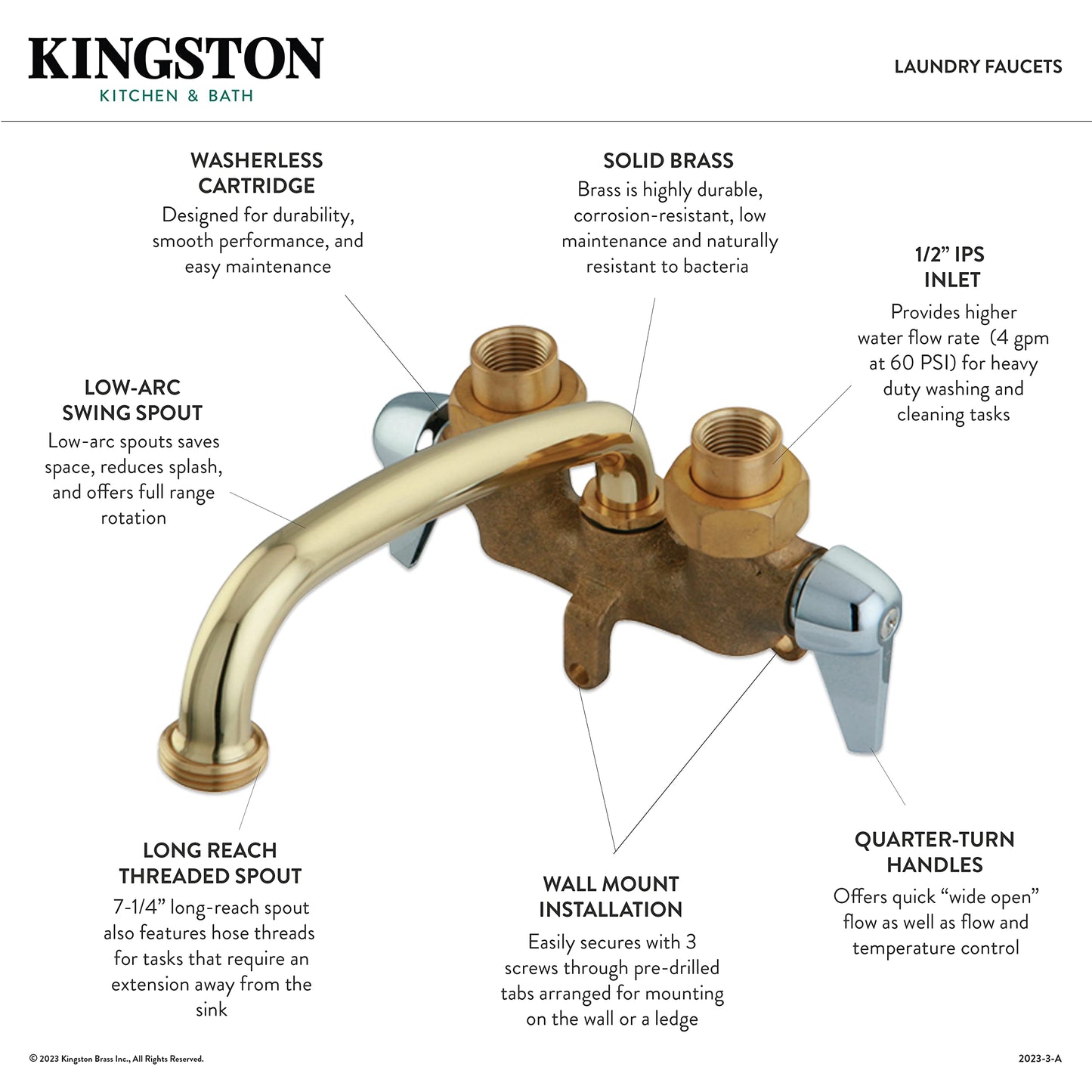 KINGSTON
KITCHEN & BATH

LAUNDRY FAUCETS

WASHERLESS CARTRIDGE
Designed for durability, smooth performance, and easy maintenance

SOLID BRASS
Brass is highly durable, corrosion-resistant, low maintenance and naturally resistant to bacteria

1/2” IPS INLET
Provides higher water flow rate (4 gpm at 60 PSI) for heavy duty washing and cleaning tasks

LOW-ARC SWING SPOUT
Low-arc spouts saves space, reduces splash, and offers full range rotation

LONG REACH THREADED SPOUT
7-1/4” long-reach spout also features hose threads for tasks that require an extension away from the sink

WALL MOUNT INSTALLATION
Easily secures with 3 screws through pre-drilled tabs arranged for mounting on the wall or a ledge

QUARTER-TURN HANDLES
Offers quick “wide open” flow as well as flow and temperature control

© 2023 Kingston Brass Inc., All Rights Reserved.

2023-3-A