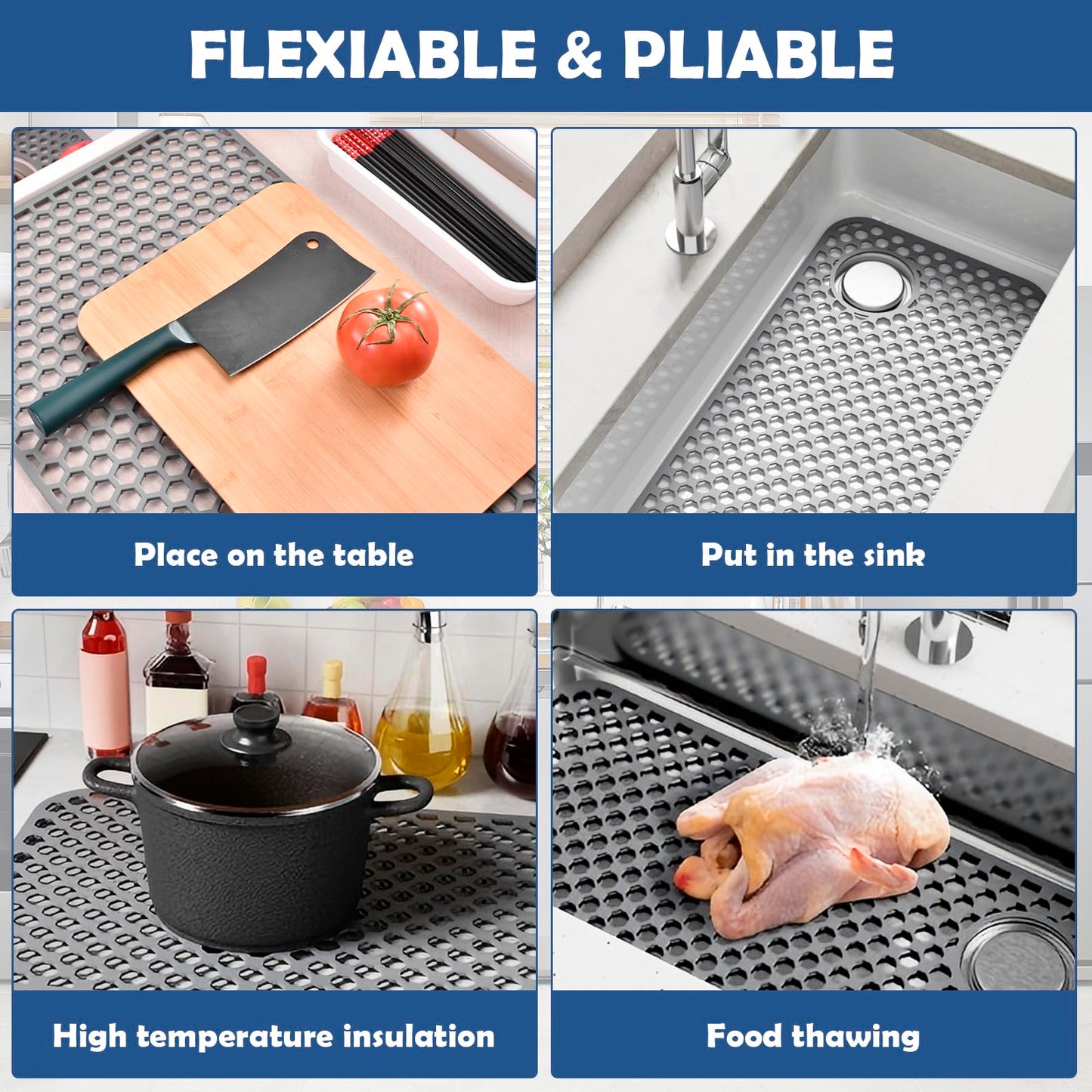 FLEXIABLE & PLIABLE

Place on the table

Put in the sink

High temperature insulation

Food thawing