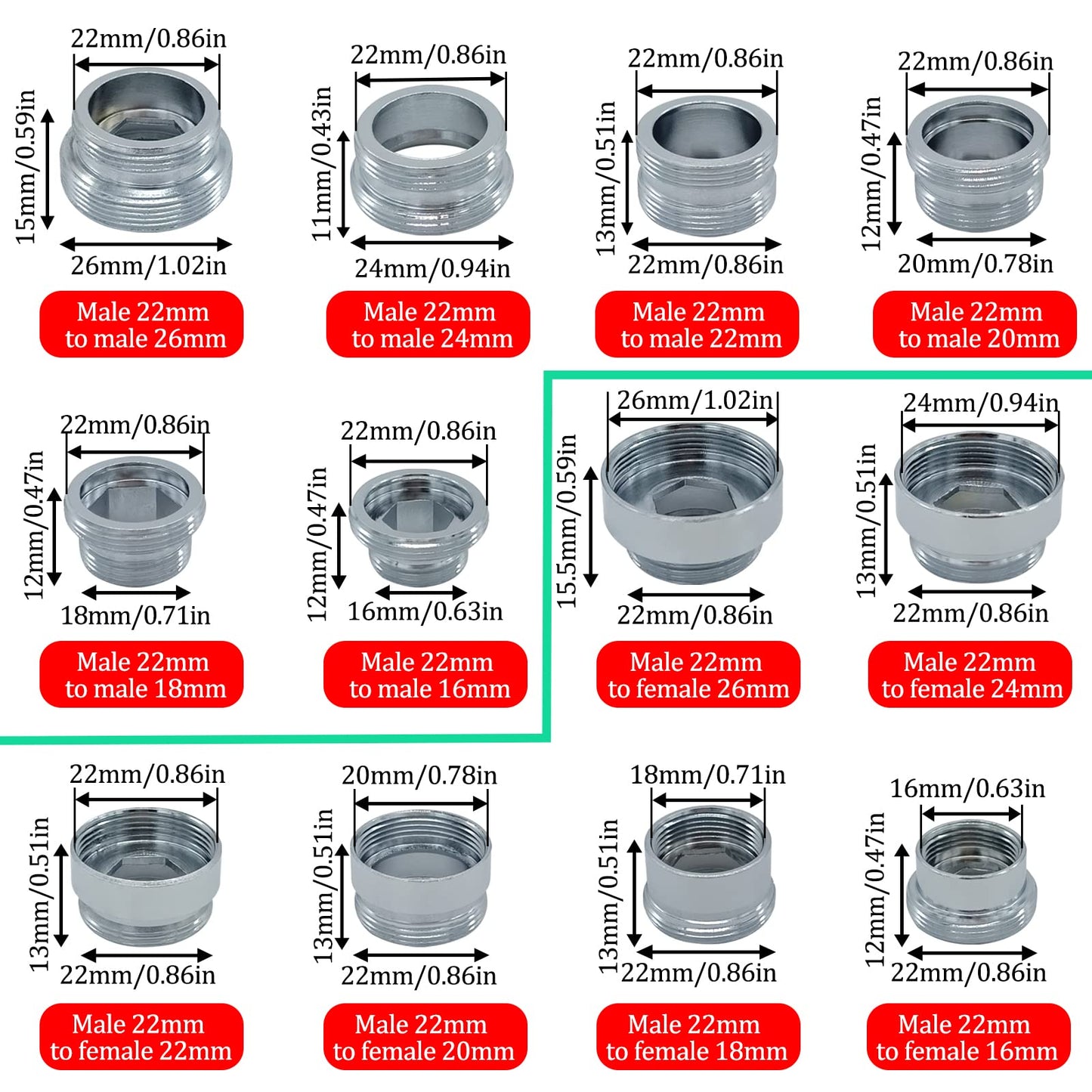 22mm/0.86in
15mm/0.59in
26mm/1.02in
Male 22mm to male 26mm

22mm/0.86in
11mm/0.43in
24mm/0.94in
Male 22mm to male 24mm

22mm/0.86in
13mm/0.51in
22mm/0.86in
Male 22mm to male 22mm

22mm/0.86in
12mm/0.47in
20mm/0.78in
Male 22mm to male 20mm

22mm/0.86in
12mm/0.47in
18mm/0.71in
Male 22mm to male 18mm

22mm/0.86in
12mm/0.47in
16mm/0.63in
Male 22mm to male 16mm

26mm/1.02in
15.5mm/0.59in
22mm/0.86in
Male 22mm to female 26mm

24mm/0.94in
13mm/0.51in
22mm/0.86in
Male 22mm to female 24mm

22mm/0.86in
13mm/0.51in
22mm/0.86in
Male 22mm to female 22mm

20mm/0.78in
13mm/0.51in
22mm/0.86in
Male 22mm to female 20mm

18mm/0.71in
13mm/0.51in
22mm/0.86in
Male 22mm to female 18mm

16mm/0.63in
12mm/0.47in
22mm/0.86in
Male 22mm to female 16mm