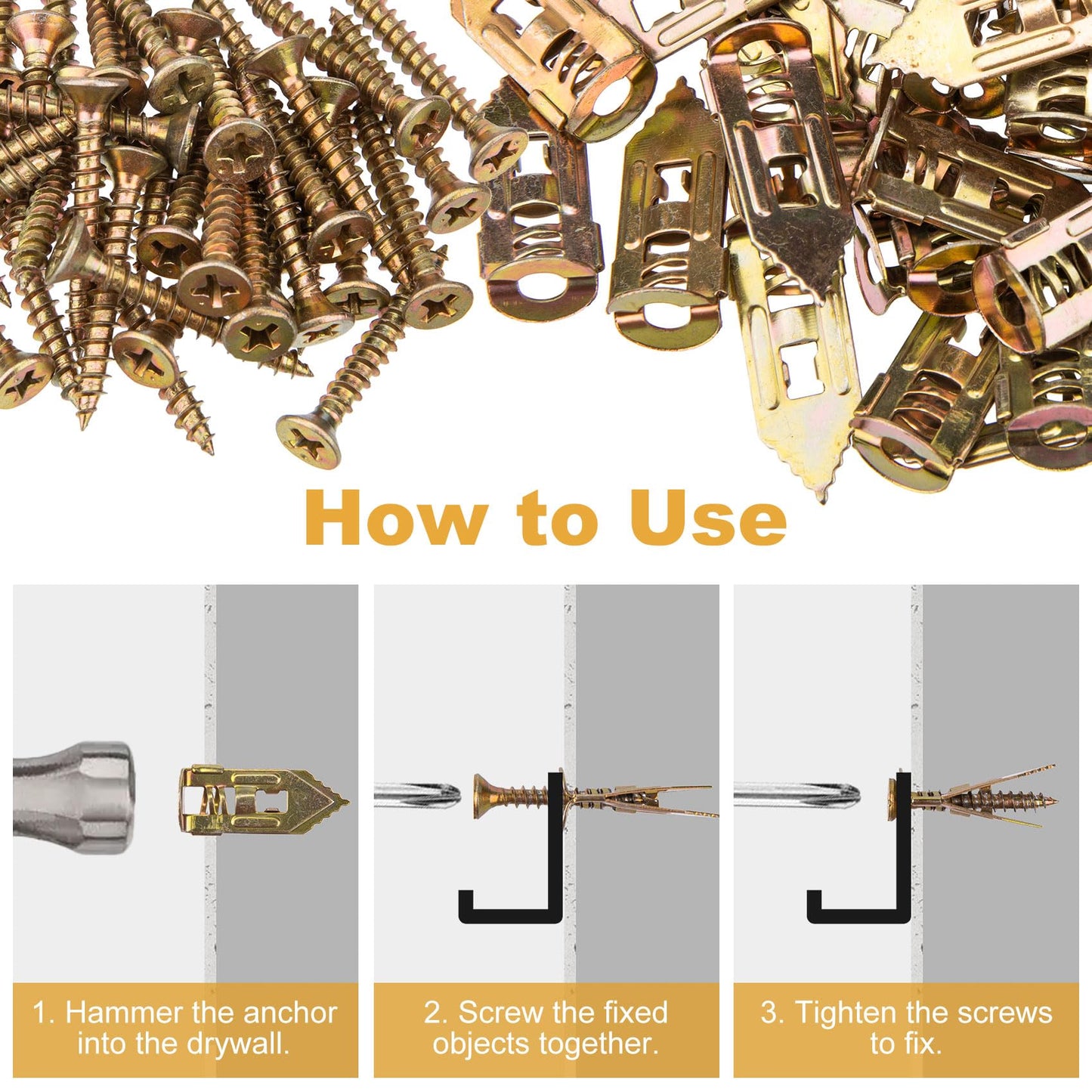 How to Use

1. Hammer the anchor into the drywall.

2. Screw the fixed objects together.

3. Tighten the screws to fix.