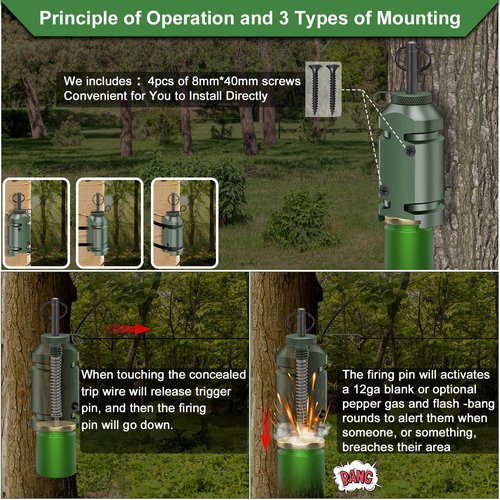 Principle of Operation and 3 Types of Mounting

We includes： 4pcs of 8mm*40mm screws
Convenient for You to Install Directly

When touching the concealed trip wire will release trigger pin, and then the firing pin will go down.

The firing pin will activates a 12ga blank or optional pepper gas and flash -bang rounds to alert them when someone, or something, breaches their area

BANG