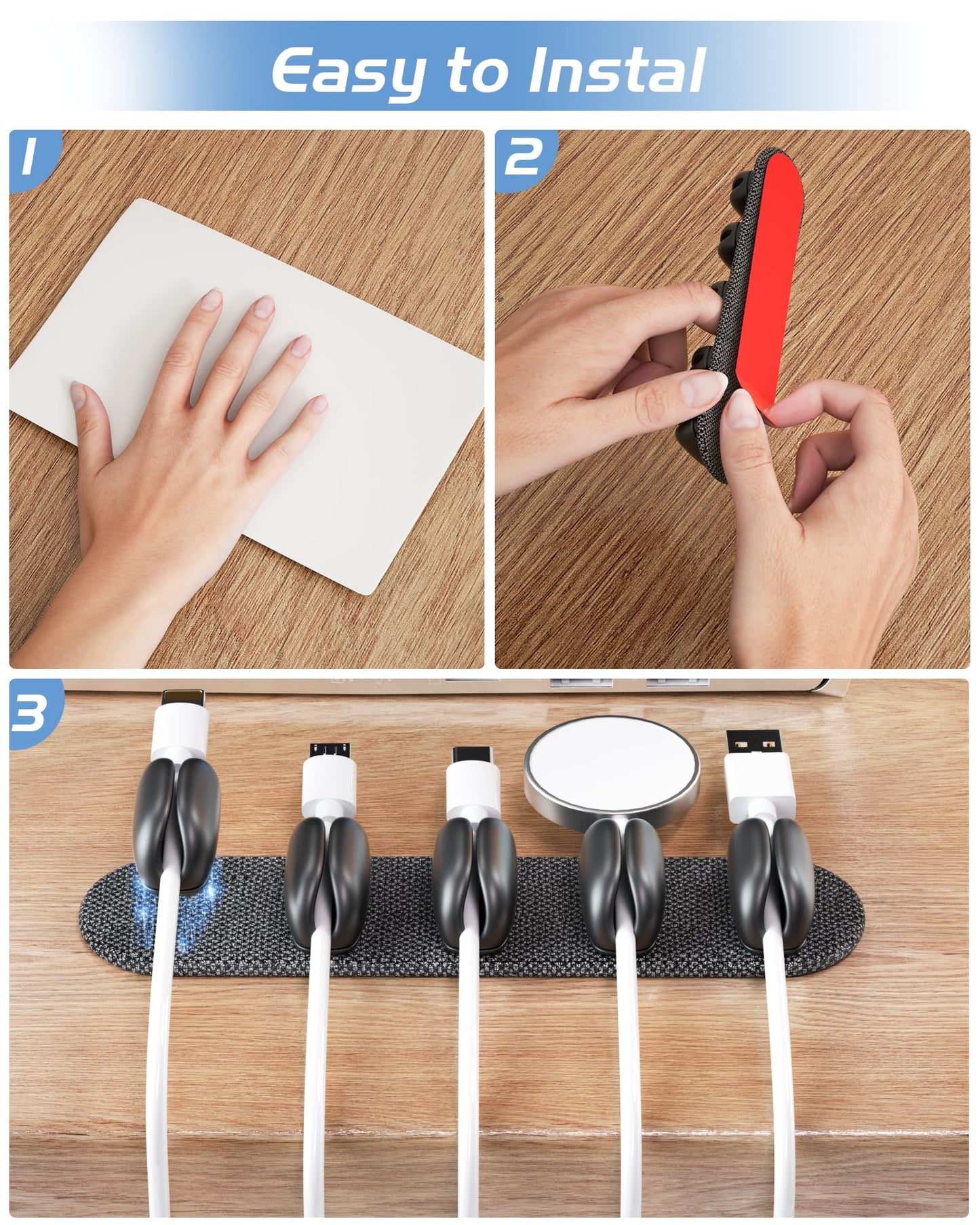 Easy to Instal

1

2

3