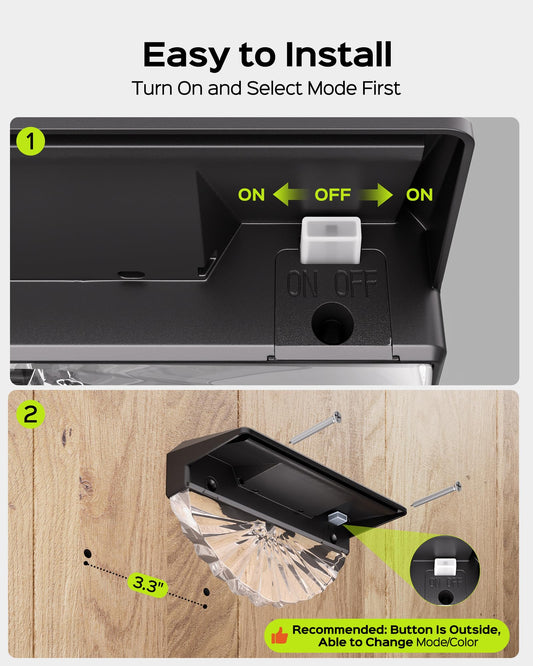 Easy to Install
Turn On and Select Mode First

1

ON OFF ON

ON OFF

2

3.3"

ON OFF

Recommended: Button Is Outside, Able to Change Mode/Color