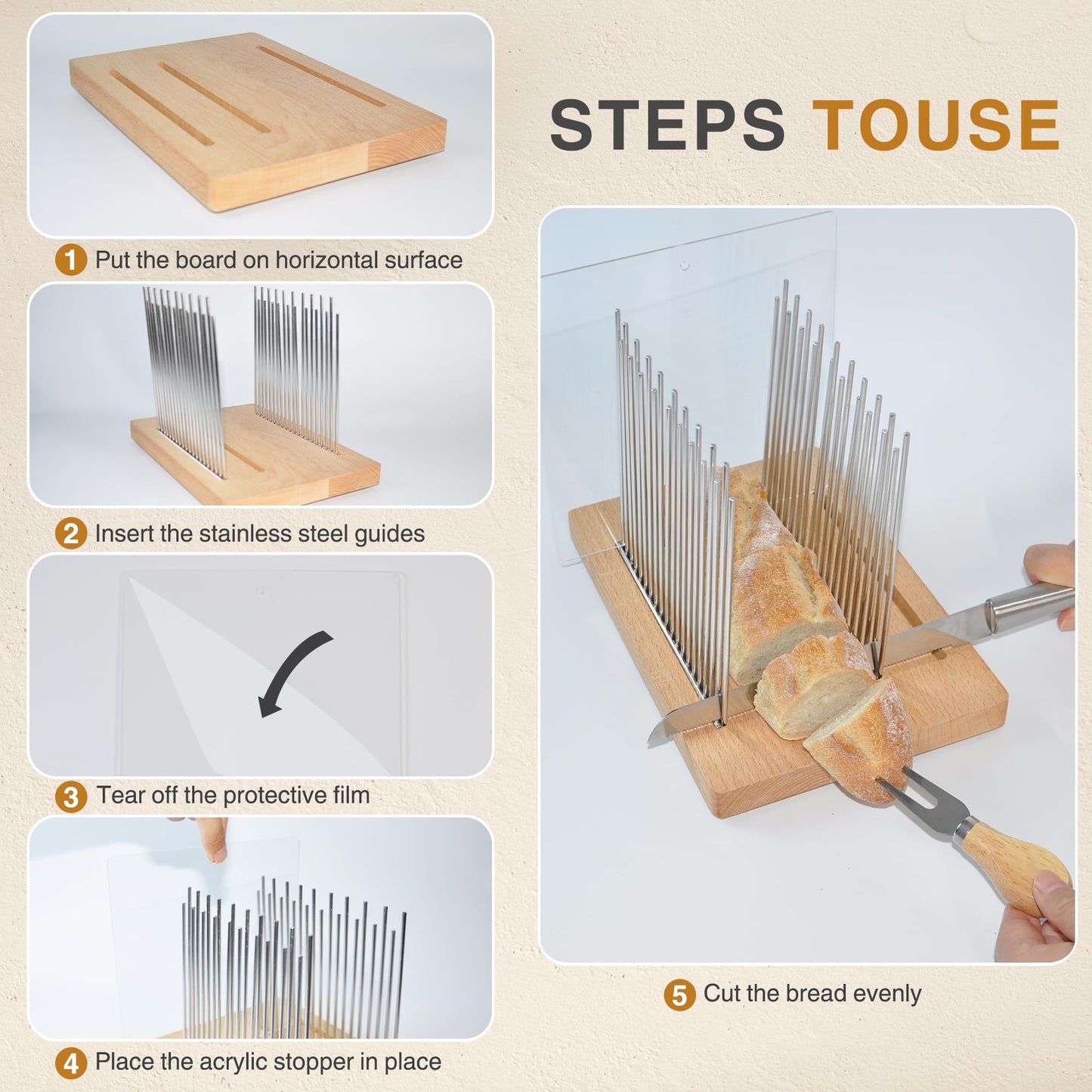 STEPS TOUSE

1 Put the board on horizontal surface

2 Insert the stainless steel guides

3 Tear off the protective film

4 Place the acrylic stopper in place

5 Cut the bread evenly