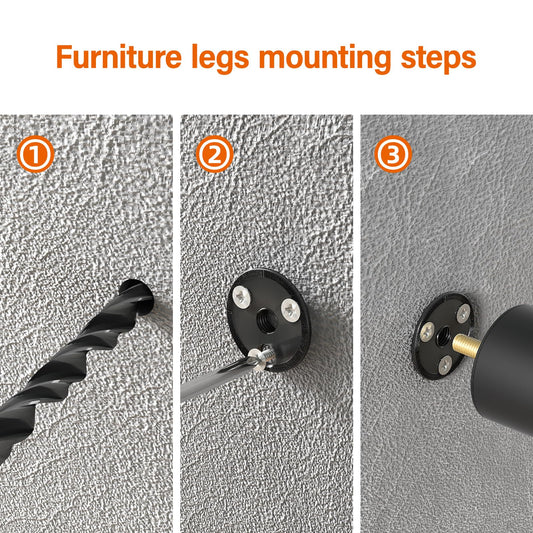 Furniture legs mounting steps

①

②

③