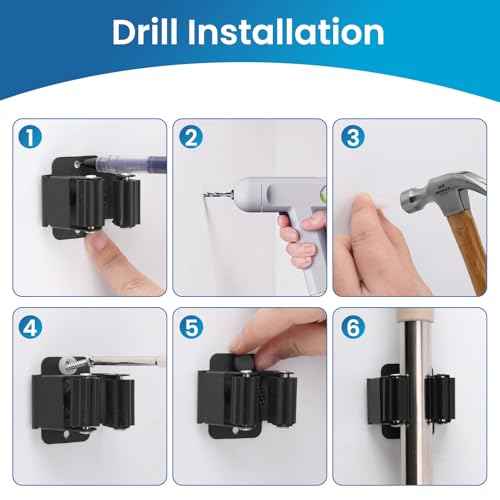 Drill Installation

1

2

3

4

5

6