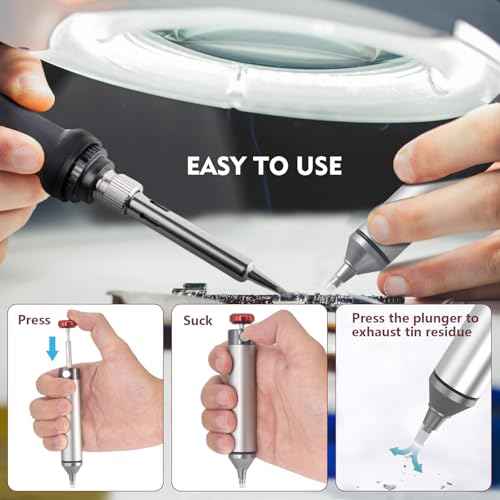 EASY TO USE

Press

Suck

Press the plunger to exhaust tin residue