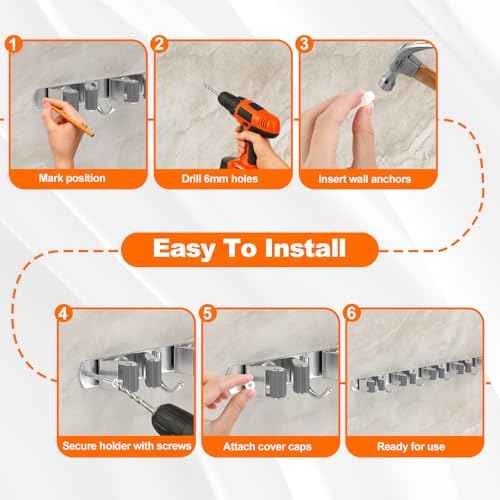 1
Mark position

2
Drill 6mm holes

3
Insert wall anchors

Easy To Install

4
Secure holder with screws

5
Attach cover caps

6
Ready for use