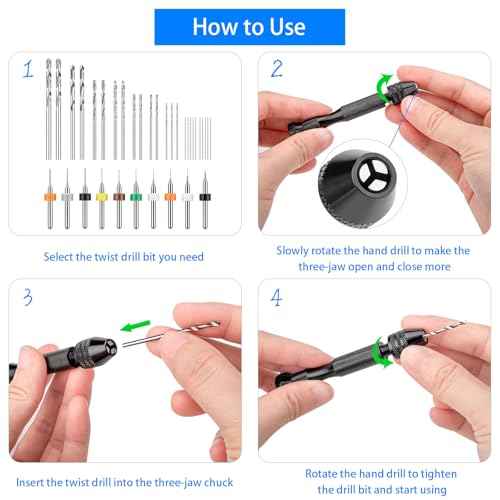 How to Use

1

Select the twist drill bit you need

2

Slowly rotate the hand drill to make the three-jaw open and close more

3

Insert the twist drill into the three-jaw chuck

4

Rotate the hand drill to tighten the drill bit and start using