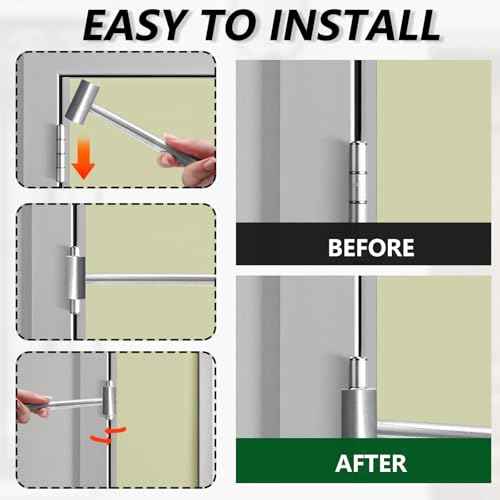 EASY TO INSTALL

BEFORE

AFTER