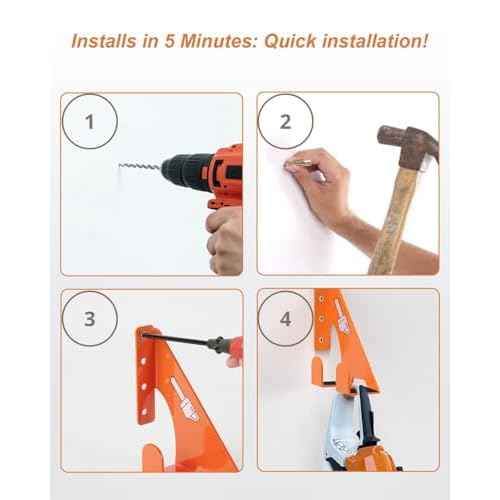 Installs in 5 Minutes: Quick installation!

1

2

3

4