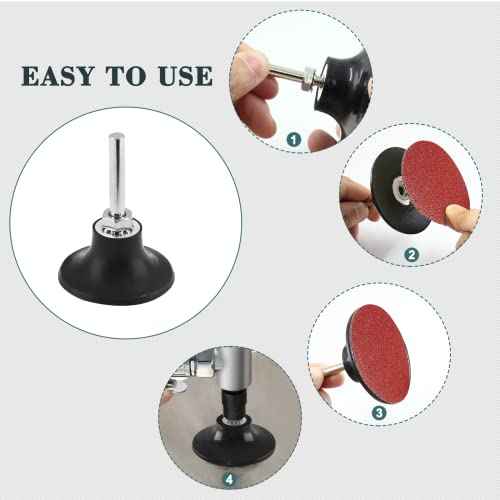 EASY TO USE

1

2

3

4