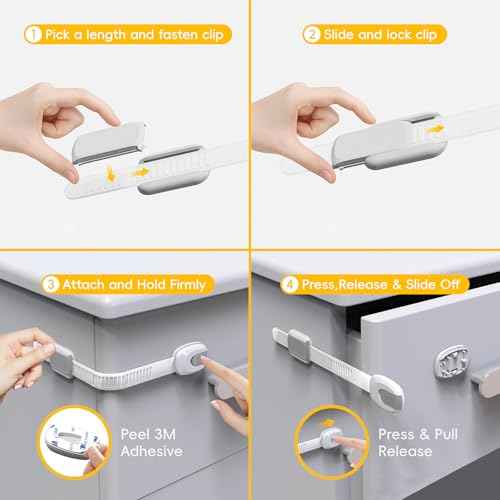 1 Pick a length and fasten clip

2 Slide and lock clip

3 Attach and Hold Firmly

Peel 3M Adhesive

4 Press,Release & Slide Off

Press & Pull Release